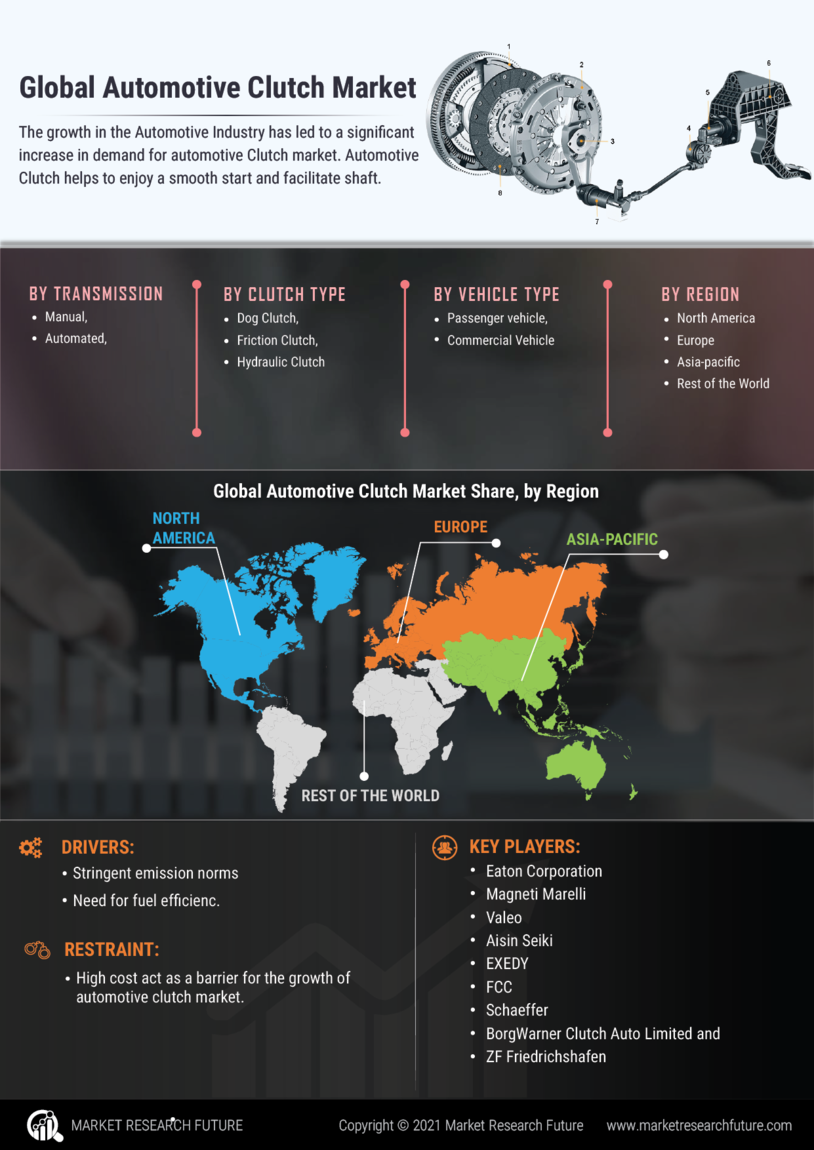 Global Automotive Clutch Market

The growth in the Automotive Industry has led to a significant increase in demand for automotive Clutch market. Automotive Clutch helps to enjoy a smooth start and facilitate shaft.

1
2
3
4
5
6
7
8

BY TRANSMISSION
• Manual,
• Automated,

BY CLUTCH TYPE
• Dog Clutch,
• Friction Clutch,
• Hydraulic Clutch

BY VEHICLE TYPE
• Passenger vehicle,
• Commercial Vehicle

BY REGION
• North America
• Europe
• Asia-pacific
• Rest of the World

Global Automotive Clutch Market Share, by Region

NORTH AMERICA
EUROPE
ASIA-PACIFIC
REST OF THE WORLD

DRIVERS:
• Stringent emission norms
• Need for fuel efficienc.

RESTRAINT:
• High cost act as a barrier for the growth of automotive clutch market.

KEY PLAYERS:
• Eaton Corporation
• Magneti Marelli
• Valeo
• Aisin Seiki
• EXEDY
• FCC
• Schaeffer
• BorgWarner Clutch Auto Limited and
• ZF Friedrichshafen

MARKET RESEARCH FUTURE
Copyright © 2021 Market Research Future
www.marketresearchfuture.com