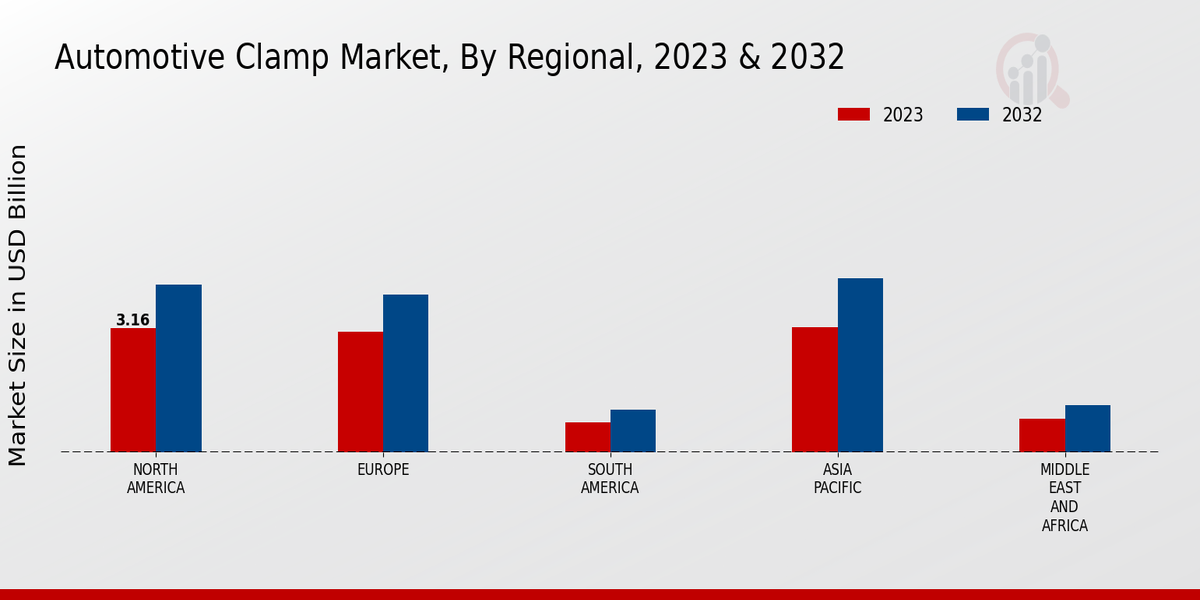 Automotive Clamp Market, By Regional, 2023 & 2032

2023
2032

Market Size in USD Billion

3.16

NORTH AMERICA
EUROPE
SOUTH AMERICA
ASIA PACIFIC
MIDDLE EAST AND AFRICA