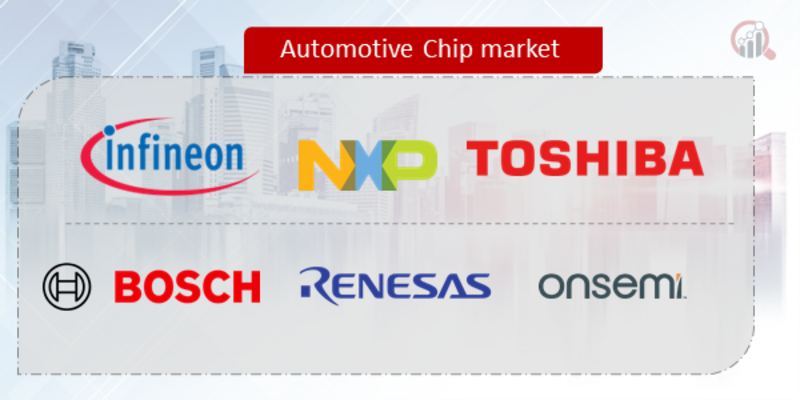 Automotive Chip market

infineon
NXP
TOSHIBA

BOSCH
RENESAS
onsemi