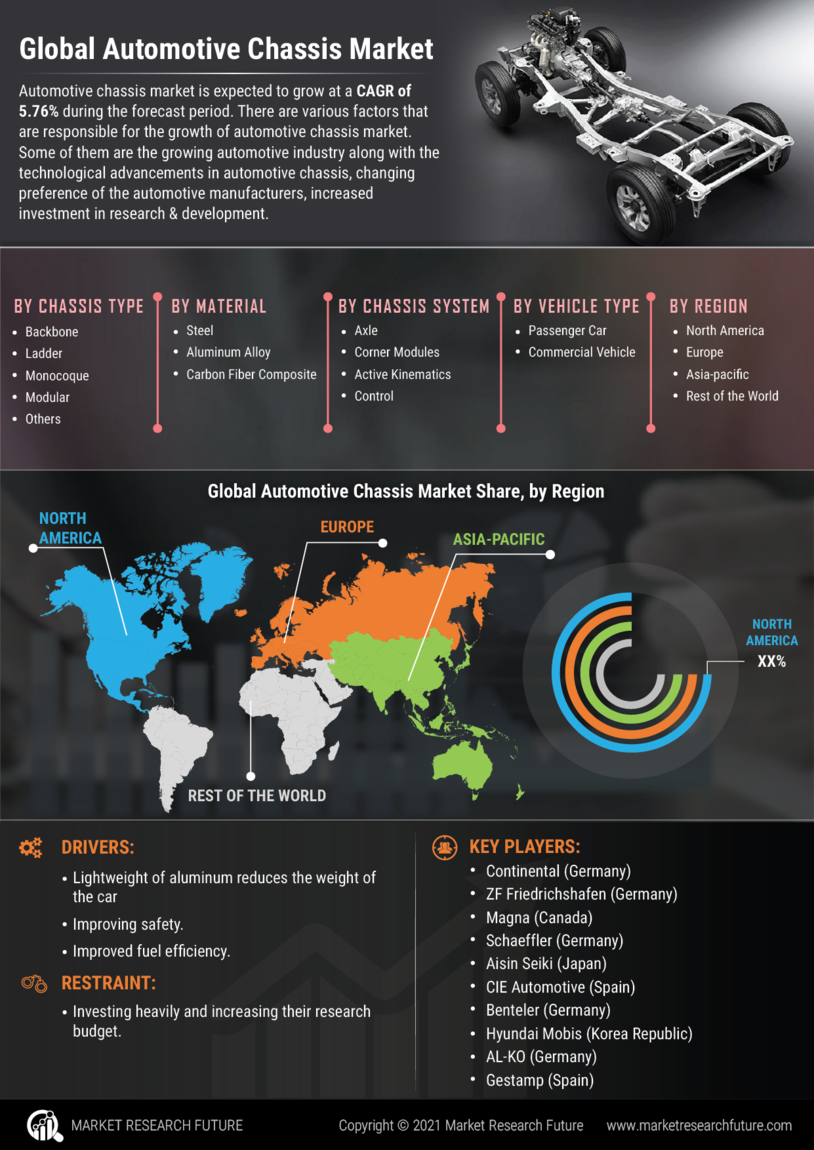 Global Automotive Chassis Market

Automotive chassis market is expected to grow at a CAGR of 5.76% during the forecast period. There are various factors that are responsible for the growth of automotive chassis market. Some of them are the growing automotive industry along with the technological advancements in automotive chassis, changing preference of the automotive manufacturers, increased investment in research & development.

BY CHASSIS TYPE
- Backbone
- Ladder
- Monocoque
- Modular
- Others

BY MATERIAL
- Steel
- Aluminum Alloy
- Carbon Fiber Composite

BY CHASSIS SYSTEM
- Axle
- Corner Modules
- Active Kinematics
- Control

BY VEHICLE TYPE
- Passenger Car
- Commercial Vehicle

BY REGION
- North America
- Europe
- Asia-pacific
- Rest of the World

Global Automotive Chassis Market Share, by Region

NORTH AMERICA

EUROPE

ASIA-PACIFIC

REST OF THE WORLD

NORTH AMERICA
XX%

DRIVERS:
- Lightweight of aluminum reduces the weight of the car
- Improving safety.
- Improved fuel efficiency.

RESTRAINT:
- Investing heavily and increasing their research budget.

KEY PLAYERS:
- Continental (Germany)
- ZF Friedrichshafen (Germany)
- Magna (Canada)
- Schaeffler (Germany)
- Aisin Seiki (Japan)
- CIE Automotive (Spain)
- Benteler (Germany)
- Hyundai Mobis (Korea Republic)
- AL-KO (Germany)
- Gestamp (Spain)

MARKET RESEARCH FUTURE
Copyright © 2021 Market Research Future
www.marketresearchfuture.com