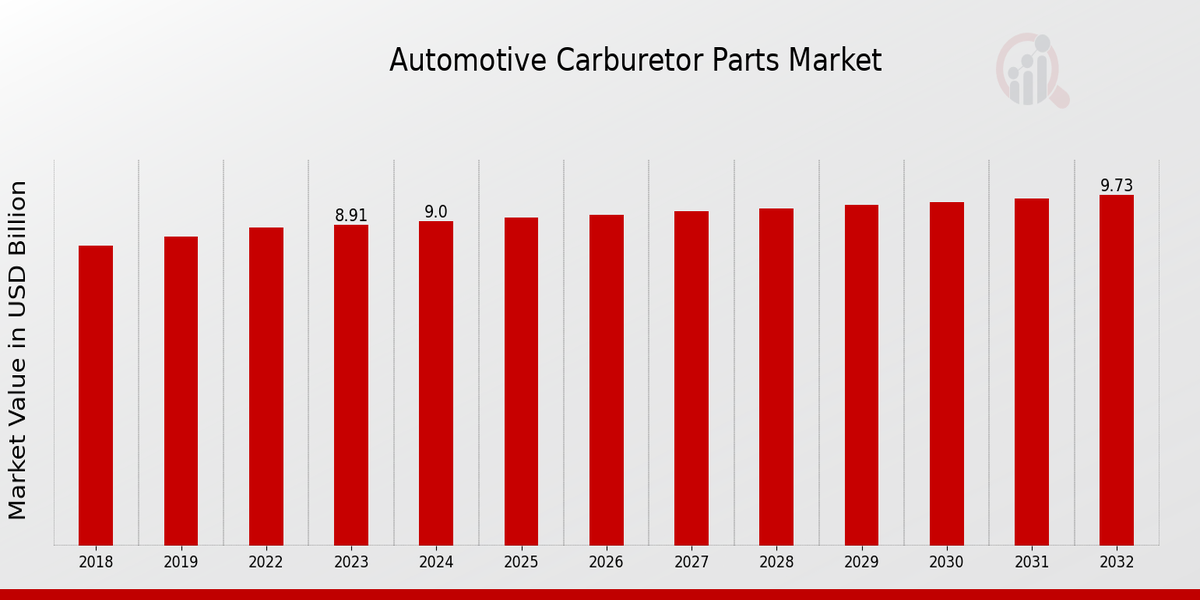 Automotive Carburetor Parts Market

Market Value in USD Billion

8.91
9.0
9.73

2018
2019
2022
2023
2024
2025
2026
2027
2028
2029
2030
2031
2032