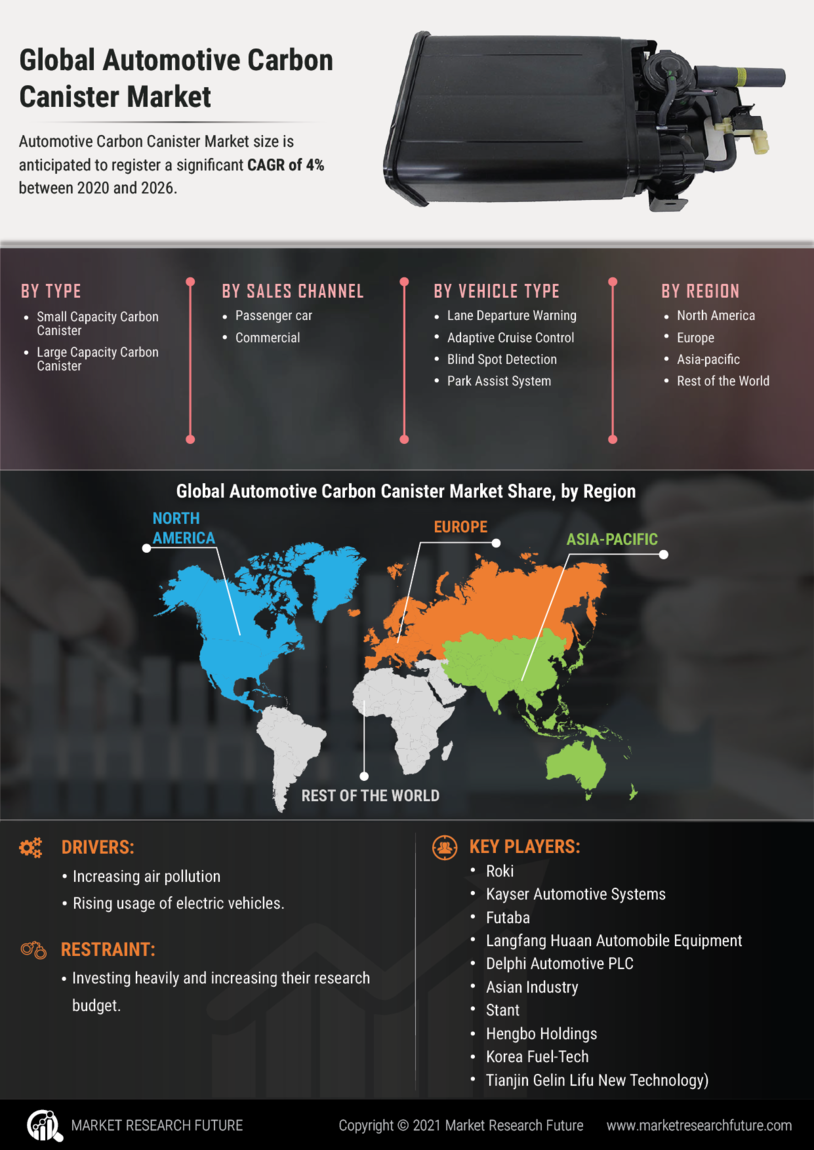 Global Automotive Carbon Canister Market

Automotive Carbon Canister Market size is anticipated to register a significant CAGR of 4% between 2020 and 2026.

BY TYPE
- Small Capacity Carbon Canister
- Large Capacity Carbon Canister

BY SALES CHANNEL
- Passenger car
- Commercial

BY VEHICLE TYPE
- Lane Departure Warning
- Adaptive Cruise Control
- Blind Spot Detection
- Park Assist System

BY REGION
- North America
- Europe
- Asia-pacific
- Rest of the World

Global Automotive Carbon Canister Market Share, by Region

NORTH AMERICA
EUROPE
ASIA-PACIFIC
REST OF THE WORLD

DRIVERS:
- Increasing air pollution
- Rising usage of electric vehicles.

RESTRAINT:
- Investing heavily and increasing their research budget.

KEY PLAYERS:
- Roki
- Kayser Automotive Systems
- Futaba
- Langfang Huaan Automobile Equipment
- Delphi Automotive PLC
- Asian Industry
- Stant
- Hengbo Holdings
- Korea Fuel-Tech
- Tianjin Gelin Lifu New Technology)

MARKET RESEARCH FUTURE
Copyright © 2021 Market Research Future
www.marketresearchfuture.com