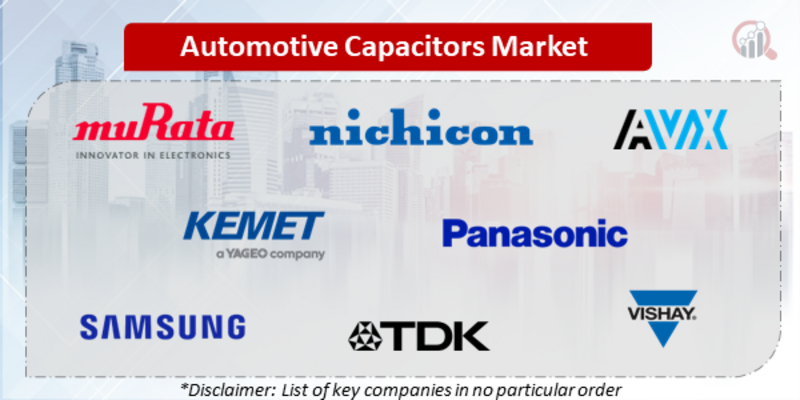 Automotive Capacitors Market

muRata
INNOVATOR IN ELECTRONICS

nichicon

AVX

KEMET
a YAGEO company

Panasonic

SAMSUNG

TDK

VISHAY.

*Disclaimer: List of key companies in no particular order