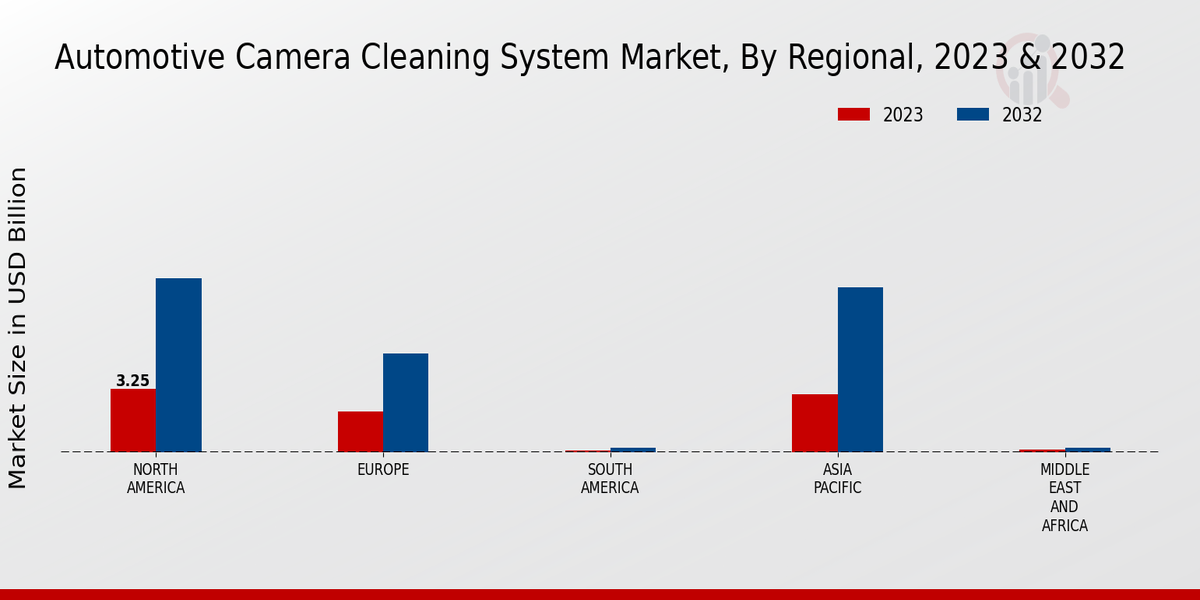 Automotive Camera Cleaning System Market, By Regional, 2023 & 2032

2023
2032

Market Size in USD Billion

3.25

NORTH AMERICA
EUROPE
SOUTH AMERICA
ASIA PACIFIC
MIDDLE EAST AND AFRICA