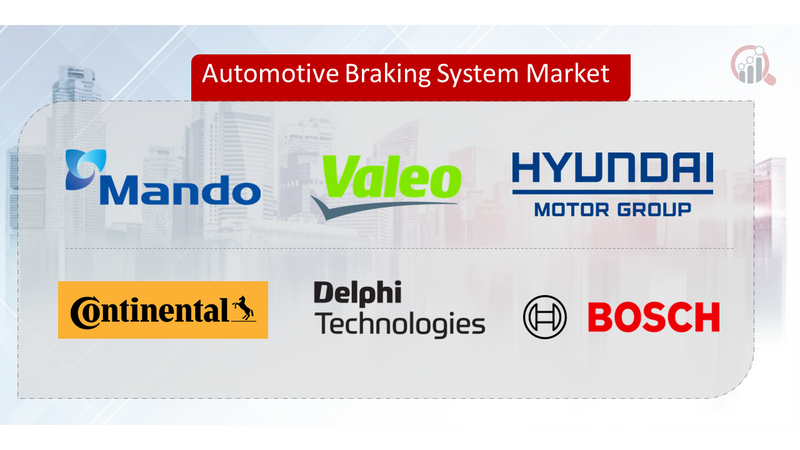 Automotive Braking System Market

Mando

Valeo

HYUNDAI
MOTOR GROUP

Continental

Delphi
Technologies

BOSCH