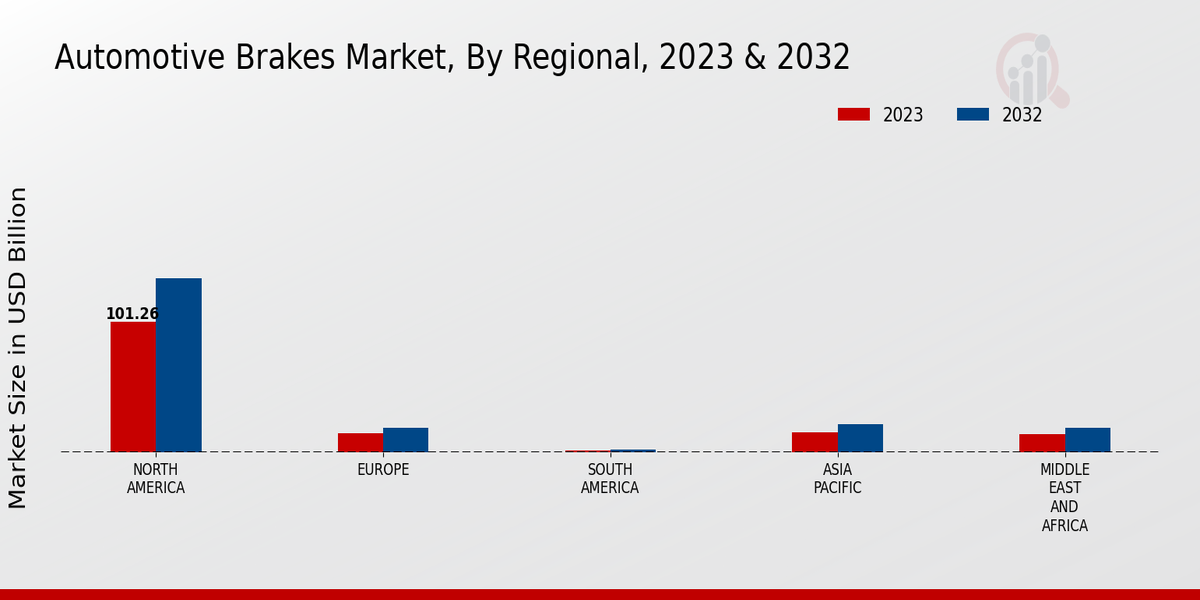 Automotive Brakes Market, By Regional, 2023 & 2032

2023
2032

Market Size in USD Billion

101.26

NORTH AMERICA
EUROPE
SOUTH AMERICA
ASIA PACIFIC
MIDDLE EAST AND AFRICA