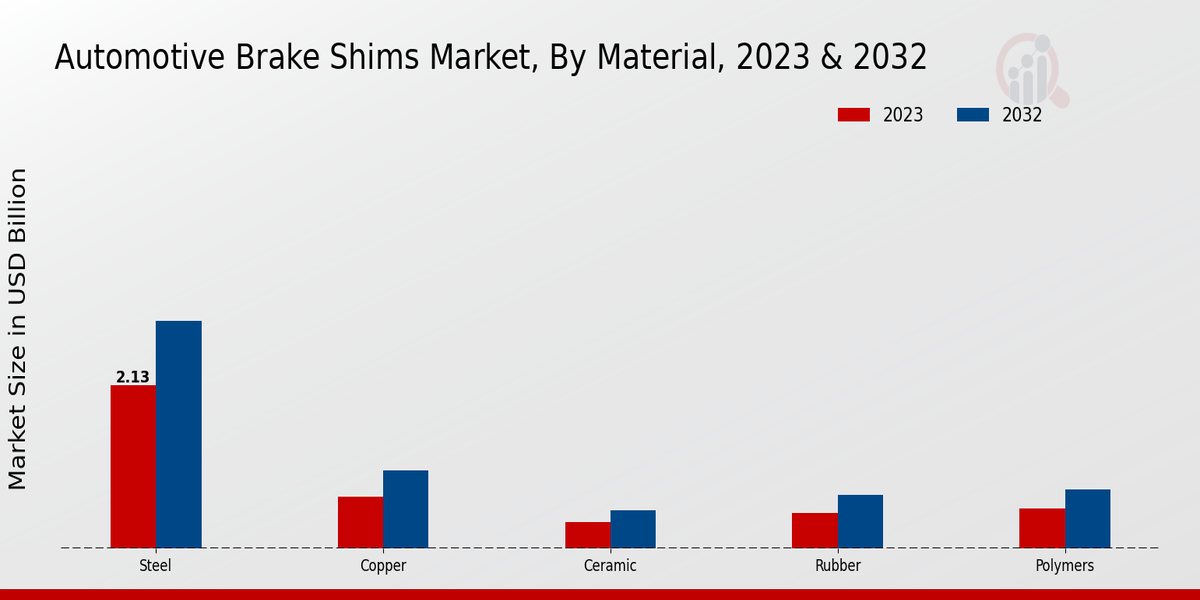 Automotive Brake Shims Market, By Material, 2023 & 2032

2023 2032

Market Size in USD Billion

2.13

Steel

Copper

Ceramic

Rubber

Polymers