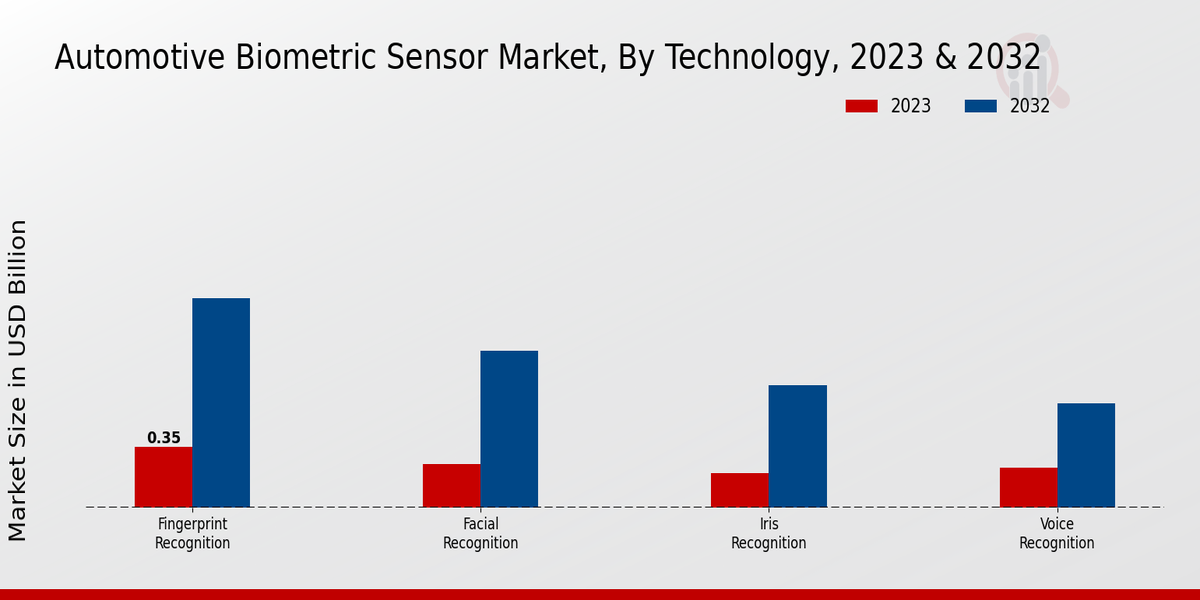 Automotive Biometric Sensor Market, By Technology, 2023 & 2032

2023 2032

Market Size in USD Billion

0.35

Fingerprint Recognition

Facial Recognition

Iris Recognition

Voice Recognition