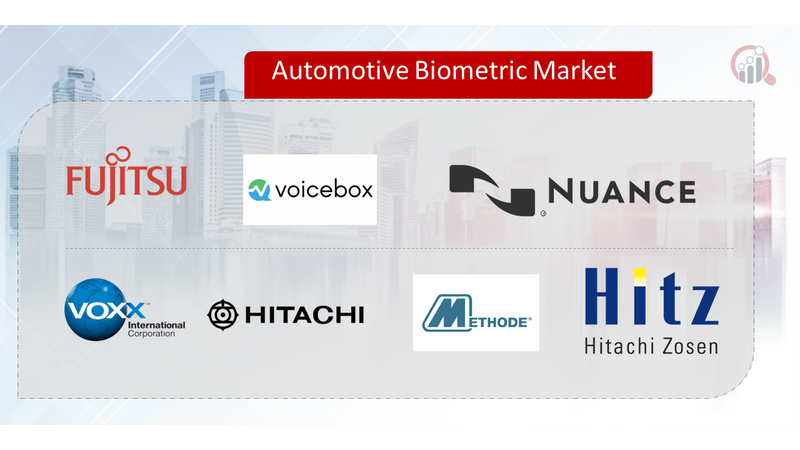 Automotive Biometric Market

FUJITSU

voicebox

NUANCE

VOXX International Corporation

HITACHI

METHODE

Hitz
Hitachi Zosen