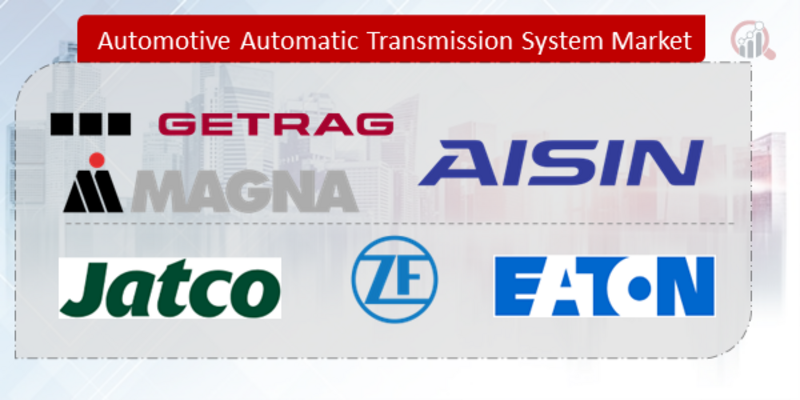 Automotive Automatic Transmission System Market

GETRAG

MAGNA

AISIN

Jatco

ZF

EATON