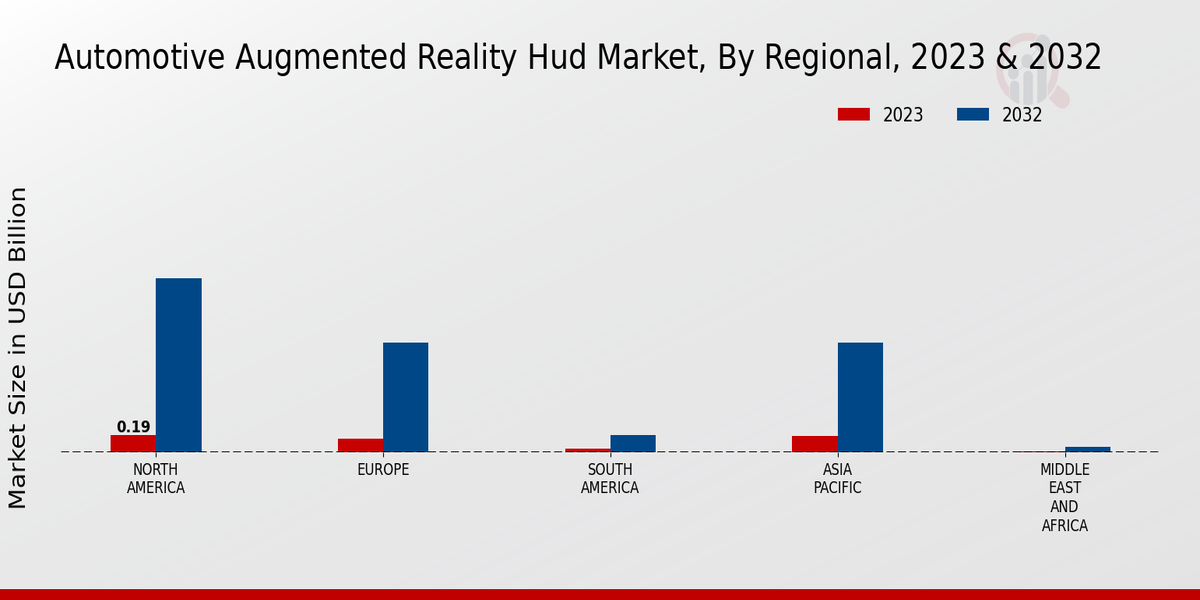 Automotive Augmented Reality Hud Market, By Regional, 2023 & 2032

2023
2032

Market Size in USD Billion

0.19

NORTH AMERICA
EUROPE
SOUTH AMERICA
ASIA PACIFIC
MIDDLE EAST AND AFRICA