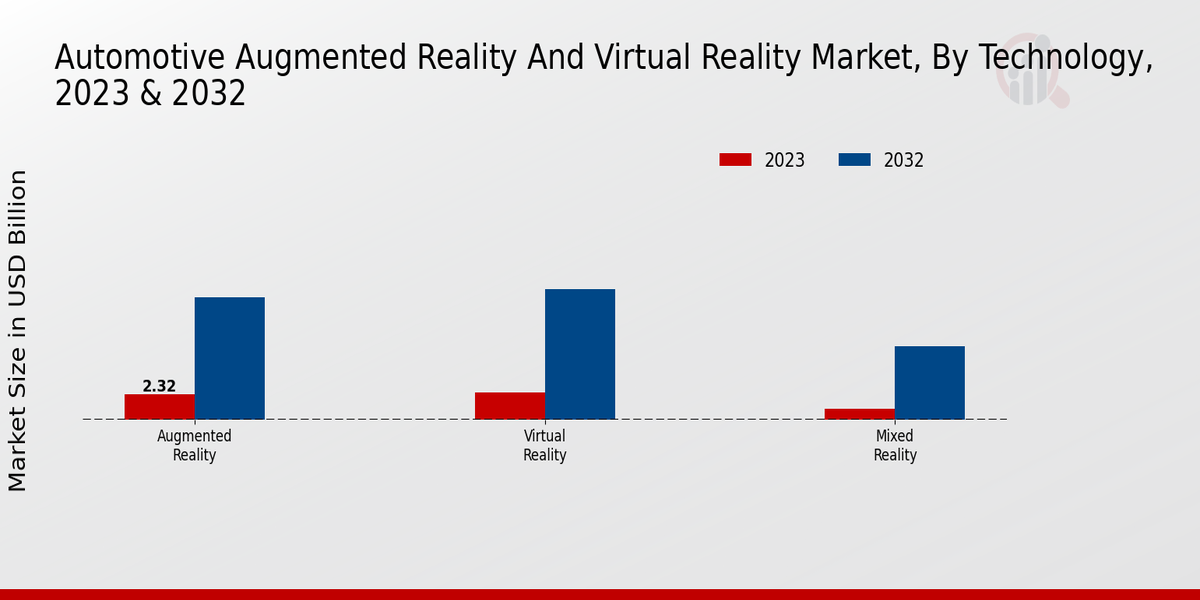 Automotive Augmented Reality And Virtual Reality Market, By Technology, 2023 & 2032

2023
2032

Market Size in USD Billion

2.32

Augmented Reality

Virtual Reality

Mixed Reality