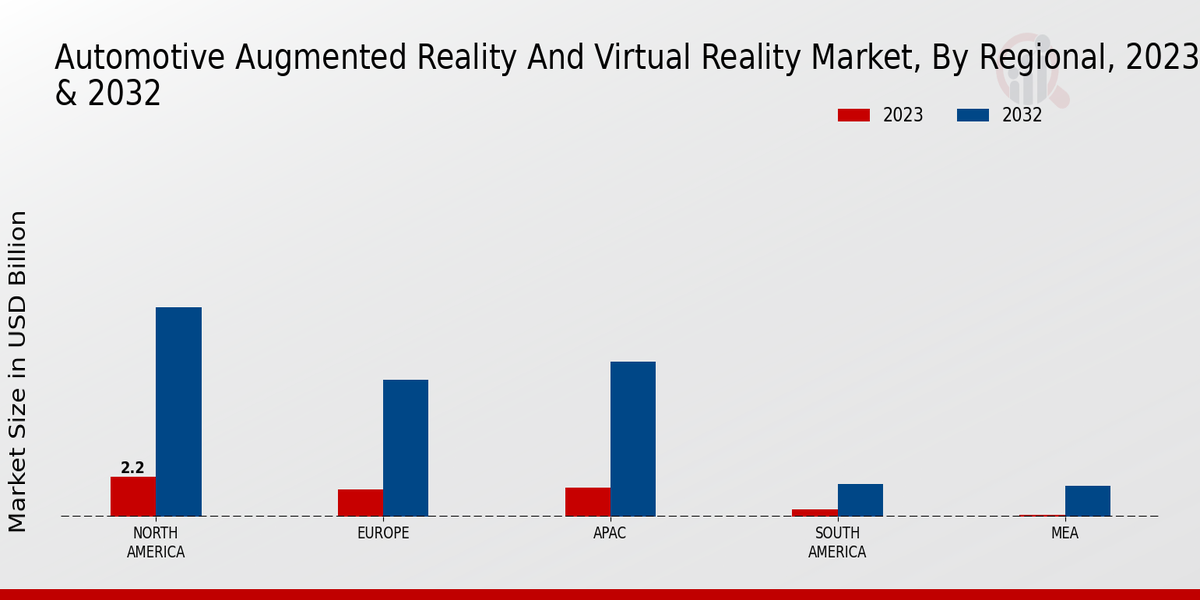 Automotive Augmented Reality And Virtual Reality Market, By Regional, 2023 & 2032

2023 2032

Market Size in USD Billion

2.2

NORTH AMERICA

EUROPE

APAC

SOUTH AMERICA

MEA