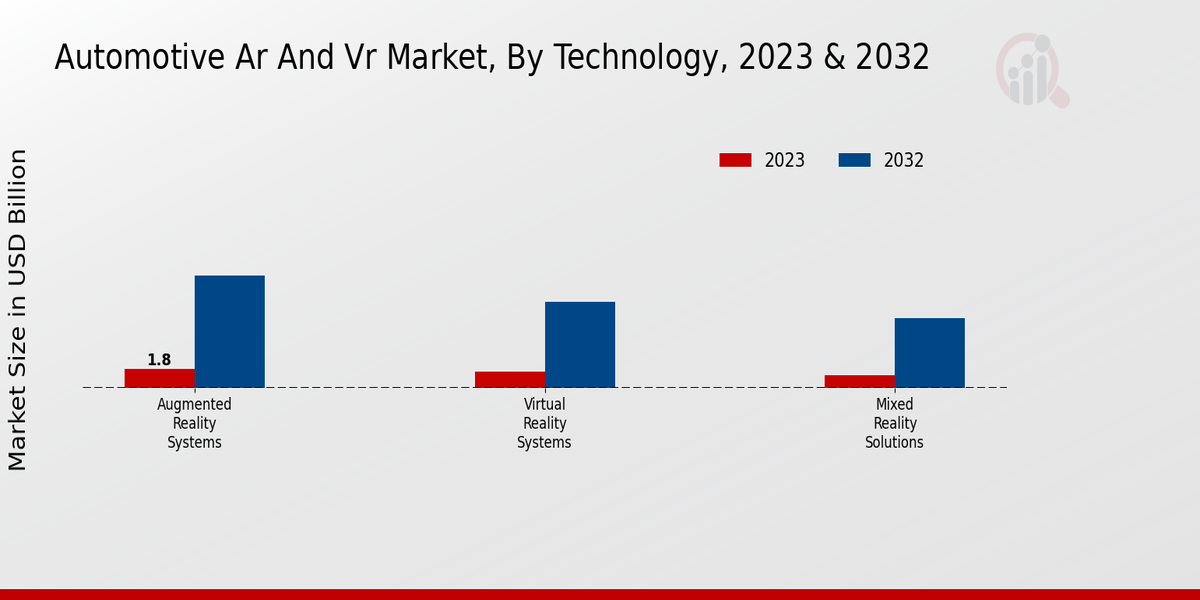 Automotive Ar And Vr Market, By Technology, 2023 & 2032

2023
2032

Market Size in USD Billion

1.8

Augmented Reality Systems

Virtual Reality Systems

Mixed Reality Solutions