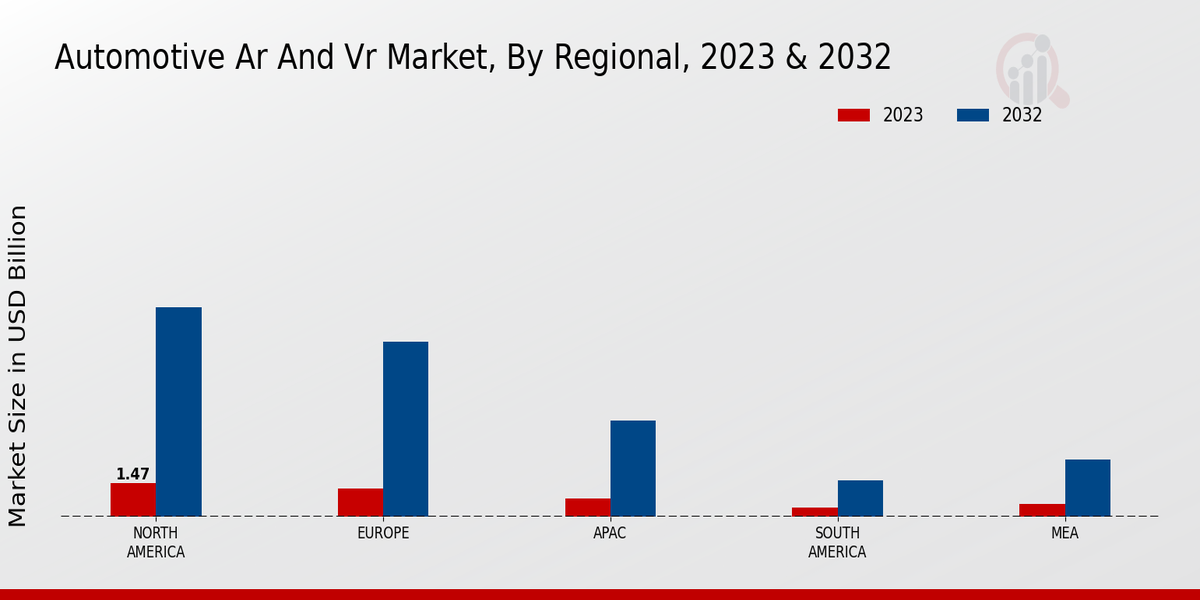 Automotive Ar And Vr Market, By Regional, 2023 & 2032

2023
2032

Market Size in USD Billion

1.47

NORTH AMERICA
EUROPE
APAC
SOUTH AMERICA
MEA