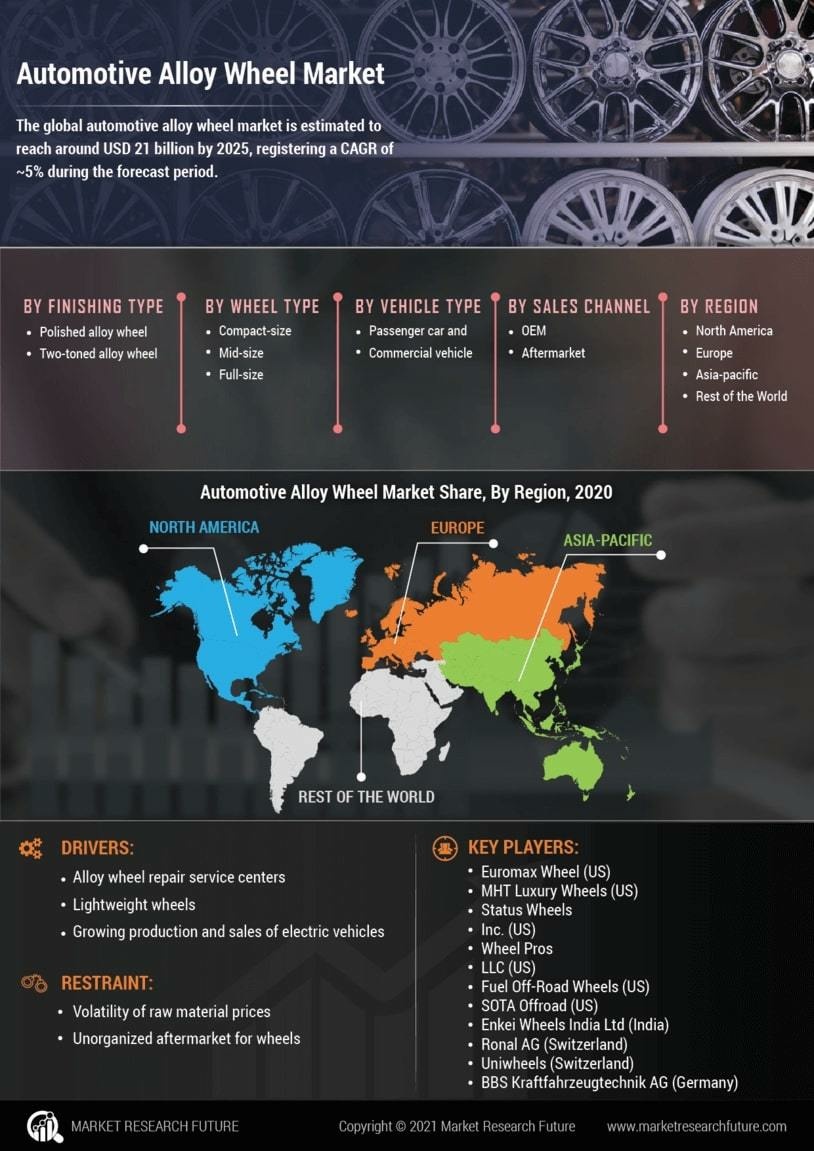 Automotive Alloy Wheel Market

The global automotive alloy wheel market is estimated to reach around USD 21 billion by 2025, registering a CAGR of ~5% during the forecast period.

BY FINISHING TYPE
• Polished alloy wheel
• Two-toned alloy wheel

BY WHEEL TYPE
• Compact-size
• Mid-size
• Full-size

BY VEHICLE TYPE
• Passenger car and
• Commercial vehicle

BY SALES CHANNEL
• OEM
• Aftermarket

BY REGION
• North America
• Europe
• Asia-pacific
• Rest of the World

Automotive Alloy Wheel Market Share, By Region, 2020

NORTH AMERICA
EUROPE
ASIA-PACIFIC
REST OF THE WORLD

DRIVERS:
• Alloy wheel repair service centers
• Lightweight wheels
• Growing production and sales of electric vehicles

RESTRAINT:
• Volatility of raw material prices
• Unorganized aftermarket for wheels

KEY PLAYERS:
• Euromax Wheel (US)
• MHT Luxury Wheels (US)
• Status Wheels
• Inc. (US)
• Wheel Pros
• LLC (US)
• Fuel Off-Road Wheels (US)
• SOTA Offroad (US)
• Enkei Wheels India Ltd (India)
• Ronal AG (Switzerland)
• Uniwheels (Switzerland)
• BBS Kraftfahrzeugtechnik AG (Germany)

MARKET RESEARCH FUTURE
Copyright © 2021 Market Research Future
www.marketresearchfuture.com