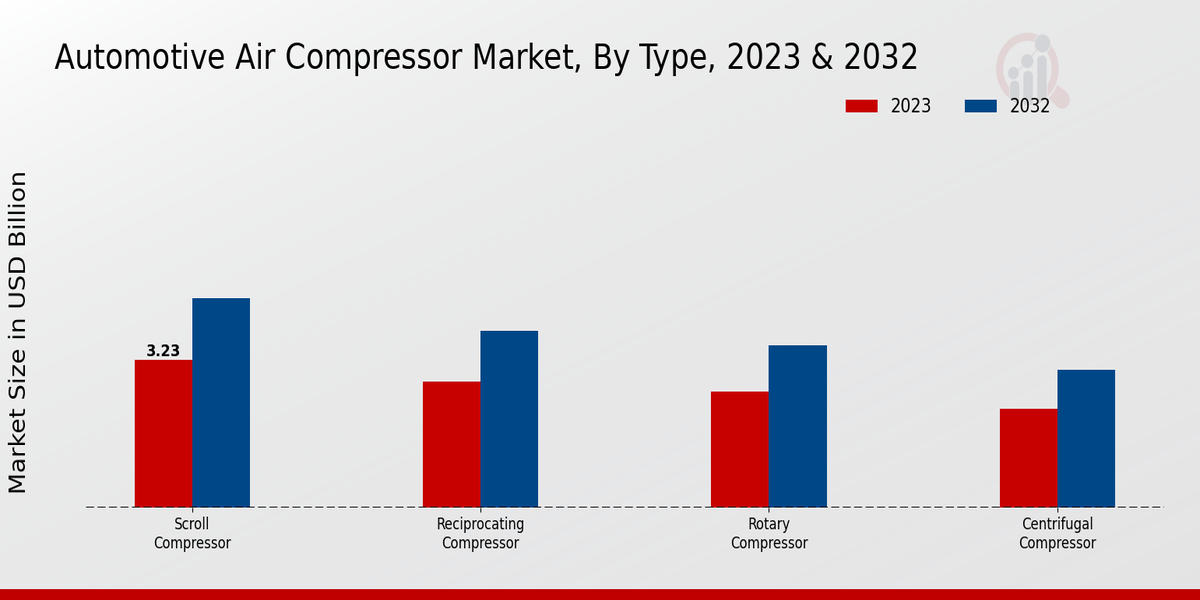 Automotive Air Compressor Market, By Type, 2023 & 2032

2023
2032

Market Size in USD Billion

3.23

Scroll Compressor
Reciprocating Compressor
Rotary Compressor
Centrifugal Compressor