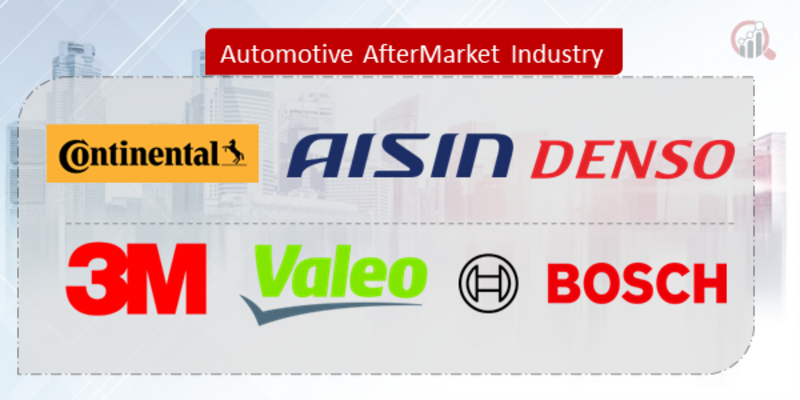 Automotive AfterMarket Industry

Continental

AISIN

DENSO

3M

Valeo

BOSCH