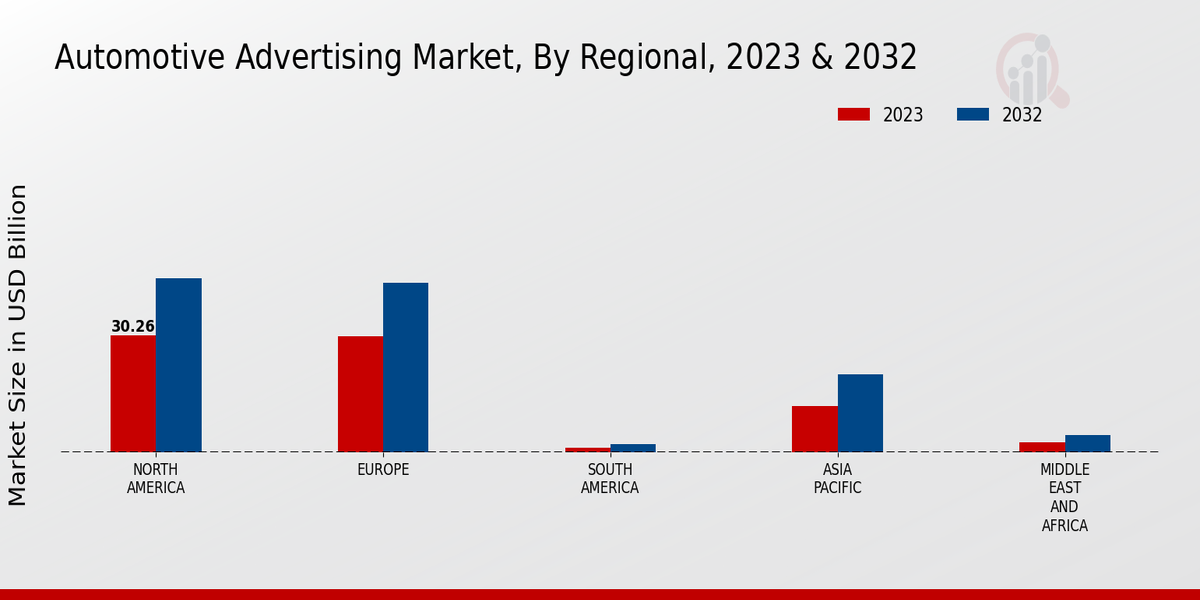 Automotive Advertising Market, By Regional, 2023 & 2032

2023
2032

Market Size in USD Billion

30.26

NORTH AMERICA
EUROPE
SOUTH AMERICA
ASIA PACIFIC
MIDDLE EAST AND AFRICA