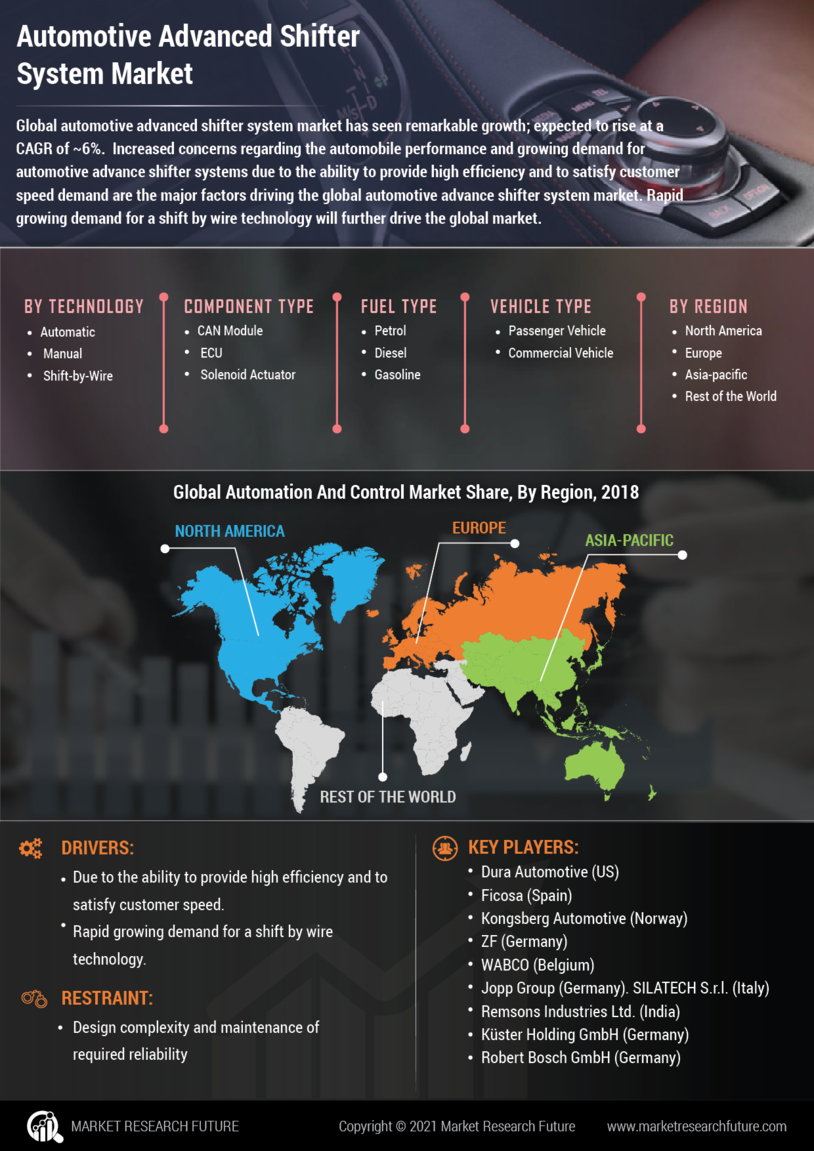 Automotive Advanced Shifter System Market

Global automotive advanced shifter system market has seen remarkable growth; expected to rise at a CAGR of ~6%. Increased concerns regarding the automobile performance and growing demand for automotive advance shifter systems due to the ability to provide high efficiency and to satisfy customer speed demand are the major factors driving the global automotive advance shifter system market. Rapid growing demand for a shift by wire technology will further drive the global market.

BY TECHNOLOGY
- Automatic
- Manual
- Shift-by-Wire

COMPONENT TYPE
- CAN Module
- ECU
- Solenoid Actuator

FUEL TYPE
- Petrol
- Diesel
- Gasoline

VEHICLE TYPE
- Passenger Vehicle
- Commercial Vehicle

BY REGION
- North America
- Europe
- Asia-pacific
- Rest of the World

Global Automation And Control Market Share, By Region, 2018

NORTH AMERICA

EUROPE

ASIA-PACIFIC

REST OF THE WORLD

DRIVERS:
- Due to the ability to provide high efficiency and to satisfy customer speed.
- Rapid growing demand for a shift by wire technology.

RESTRAINT:
- Design complexity and maintenance of required reliability

KEY PLAYERS:
- Dura Automotive (US)
- Ficosa (Spain)
- Kongsberg Automotive (Norway)
- ZF (Germany)
- WABCO (Belgium)
- Jopp Group (Germany). SILATECH S.r.l. (Italy)
- Remsons Industries Ltd. (India)
- Küster Holding GmbH (Germany)
- Robert Bosch GmbH (Germany)

MARKET RESEARCH FUTURE

Copyright © 2021 Market Research Future

www.marketresearchfuture.com