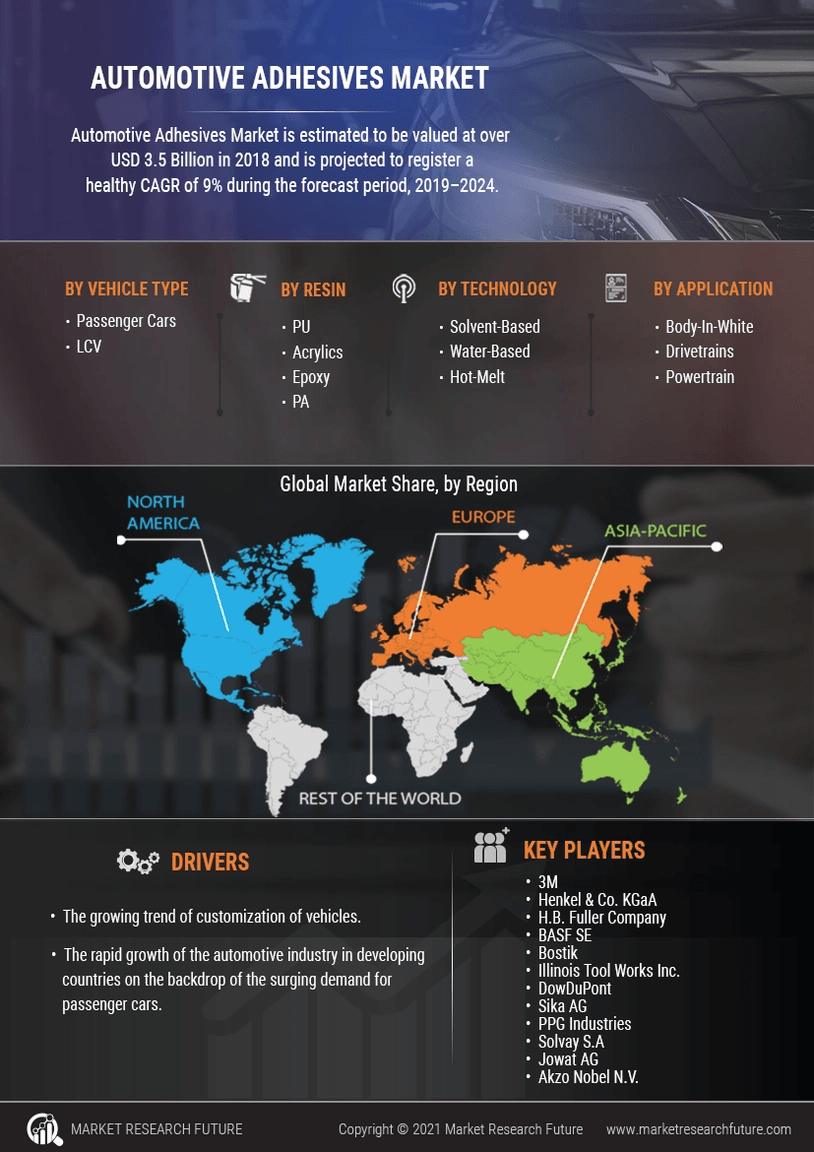 AUTOMOTIVE ADHESIVES MARKET

Automotive Adhesives Market is estimated to be valued at over USD 3.5 Billion in 2018 and is projected to register a healthy CAGR of 9% during the forecast period, 2019–2024.

BY VEHICLE TYPE
• Passenger Cars
• LCV

BY RESIN
• PU
• Acrylics
• Epoxy
• PA

BY TECHNOLOGY
• Solvent-Based
• Water-Based
• Hot-Melt

BY APPLICATION
• Body-In-White
• Drivetrains
• Powertrain

Global Market Share, by Region

NORTH AMERICA

EUROPE

ASIA-PACIFIC

REST OF THE WORLD

DRIVERS

• The growing trend of customization of vehicles.

• The rapid growth of the automotive industry in developing countries on the backdrop of the surging demand for passenger cars.

KEY PLAYERS

• 3M
• Henkel & Co. KGaA
• H.B. Fuller Company
• BASF SE
• Bostik
• Illinois Tool Works Inc.
• DowDuPont
• Sika AG
• PPG Industries
• Solvay S.A
• Jowat AG
• Akzo Nobel N.V.

MARKET RESEARCH FUTURE

Copyright © 2021 Market Research Future

www.marketresearchfuture.com