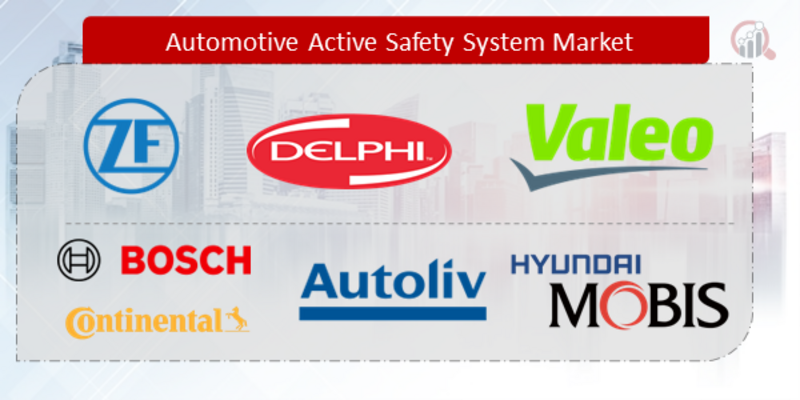 Automotive Active Safety System Market

ZF

DELPHI

Valeo

BOSCH

Continental

Autoliv

HYUNDAI MOBIS