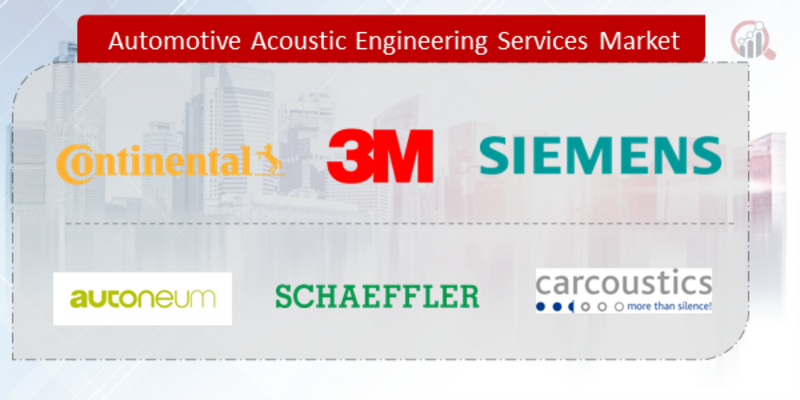 Automotive Acoustic Engineering Services Market

Continental

3M

SIEMENS

autoneum

SCHAEFFLER

carcoustics
more than silence!