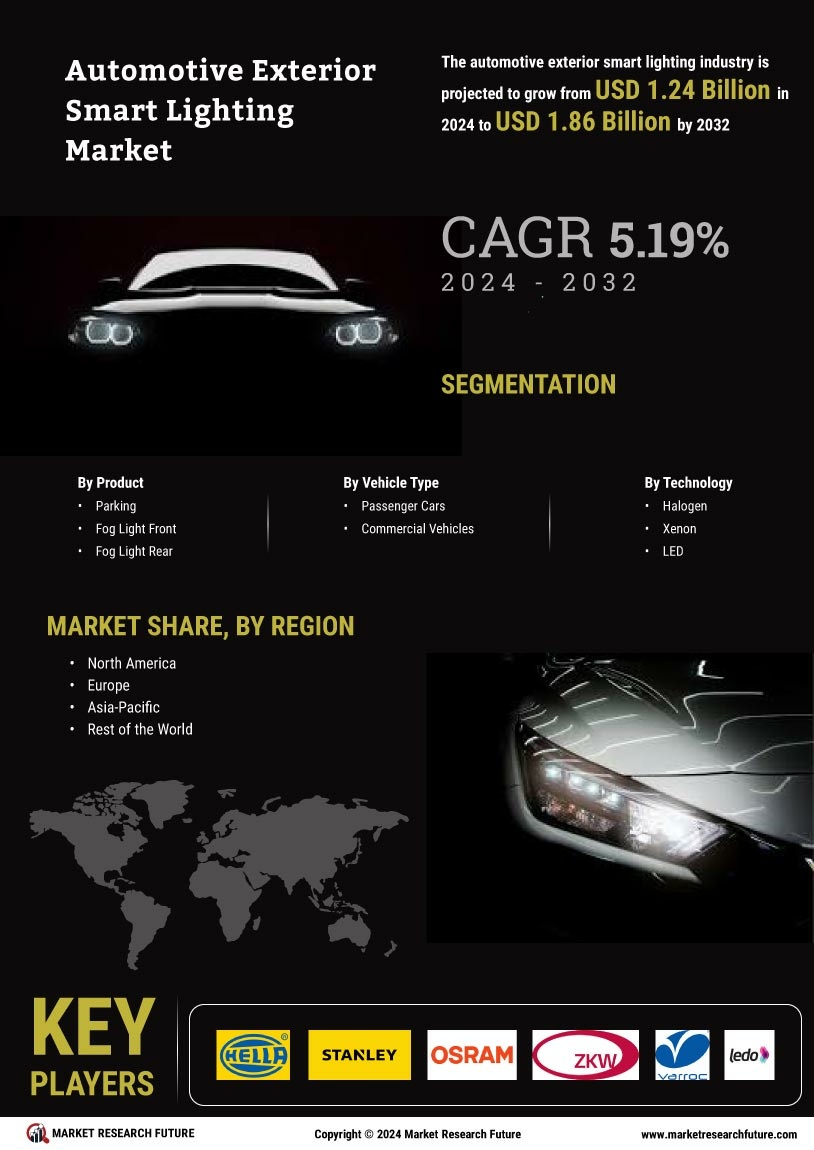 Automotive Exterior Smart Lighting Market

The automotive exterior smart lighting industry is projected to grow from USD 1.24 Billion in 2024 to USD 1.86 Billion by 2032

CAGR 5.19%
2024 - 2032

SEGMENTATION

By Product
• Parking
• Fog Light Front
• Fog Light Rear

By Vehicle Type
• Passenger Cars
• Commercial Vehicles

By Technology
• Halogen
• Xenon
• LED

MARKET SHARE, BY REGION
• North America
• Europe
• Asia-Pacific
• Rest of the World

KEY PLAYERS

HELLA
STANLEY
OSRAM
ZKW
varroc
ledo

MARKET RESEARCH FUTURE
Copyright © 2024 Market Research Future
www.marketresearchfuture.com