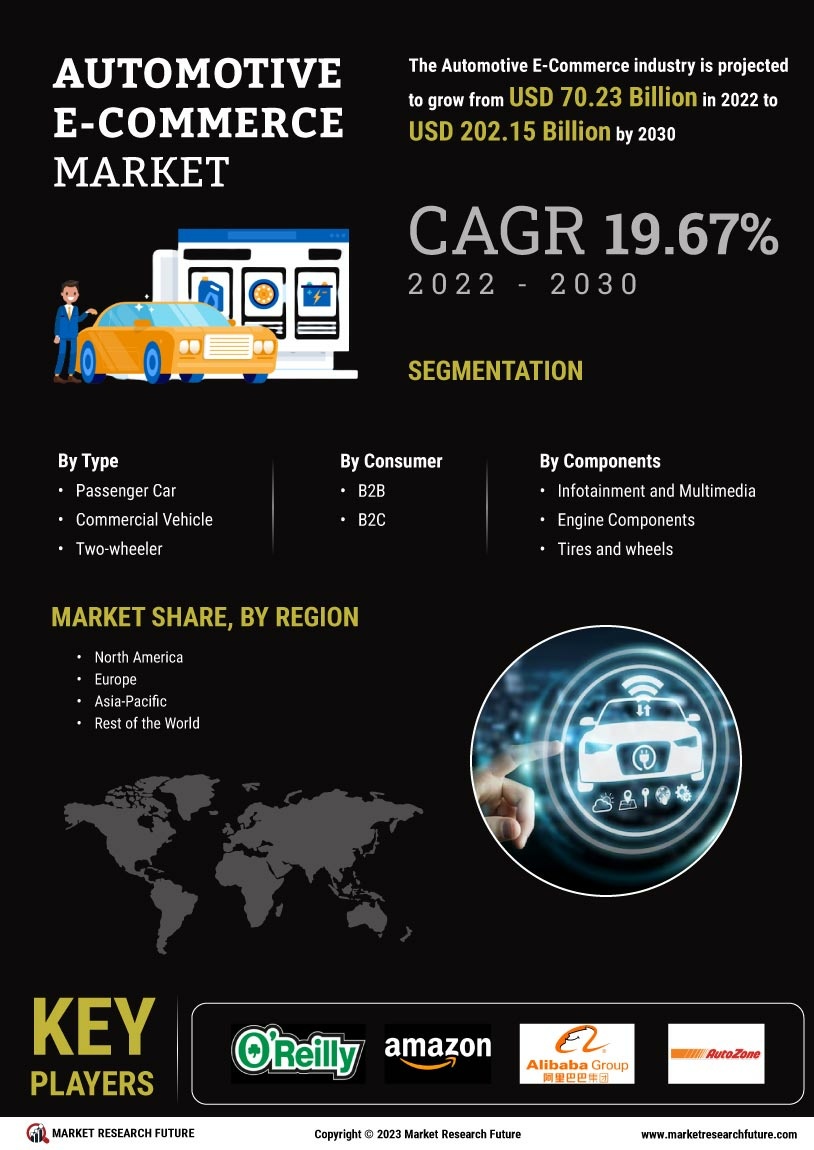 AUTOMOTIVE E-COMMERCE MARKET

The Automotive E-Commerce industry is projected to grow from USD 70.23 Billion in 2022 to USD 202.15 Billion by 2030

CAGR 19.67%
2022 - 2030

SEGMENTATION

By Type
• Passenger Car
• Commercial Vehicle
• Two-wheeler

By Consumer
• B2B
• B2C

By Components
• Infotainment and Multimedia
• Engine Components
• Tires and wheels

MARKET SHARE, BY REGION
• North America
• Europe
• Asia-Pacific
• Rest of the World

KEY PLAYERS

O'Reilly

amazon

Alibaba Group
阿里巴巴集团

AutoZone

MARKET RESEARCH FUTURE

Copyright © 2023 Market Research Future

www.marketresearchfuture.com