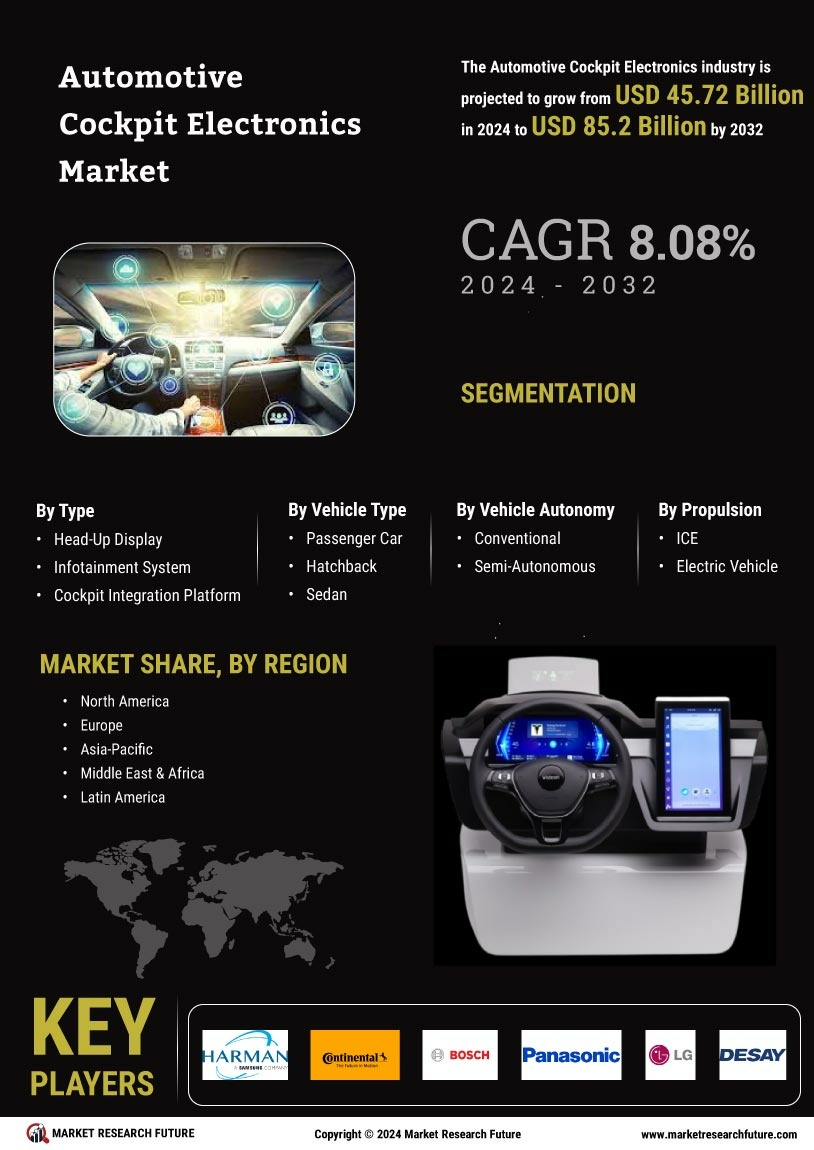 Automotive Cockpit Electronics Market

The Automotive Cockpit Electronics industry is projected to grow from USD 45.72 Billion in 2024 to USD 85.2 Billion by 2032

CAGR 8.08%
2024 - 2032

SEGMENTATION

By Type
• Head-Up Display
• Infotainment System
• Cockpit Integration Platform

By Vehicle Type
• Passenger Car
• Hatchback
• Sedan

By Vehicle Autonomy
• Conventional
• Semi-Autonomous

By Propulsion
• ICE
• Electric Vehicle

MARKET SHARE, BY REGION
• North America
• Europe
• Asia-Pacific
• Middle East & Africa
• Latin America

KEY PLAYERS

HARMAN A SAMSUNG COMPANY
Continental The Future in Motion
BOSCH
Panasonic
LG
DESAY

MARKET RESEARCH FUTURE
Copyright © 2024 Market Research Future
www.marketresearchfuture.com