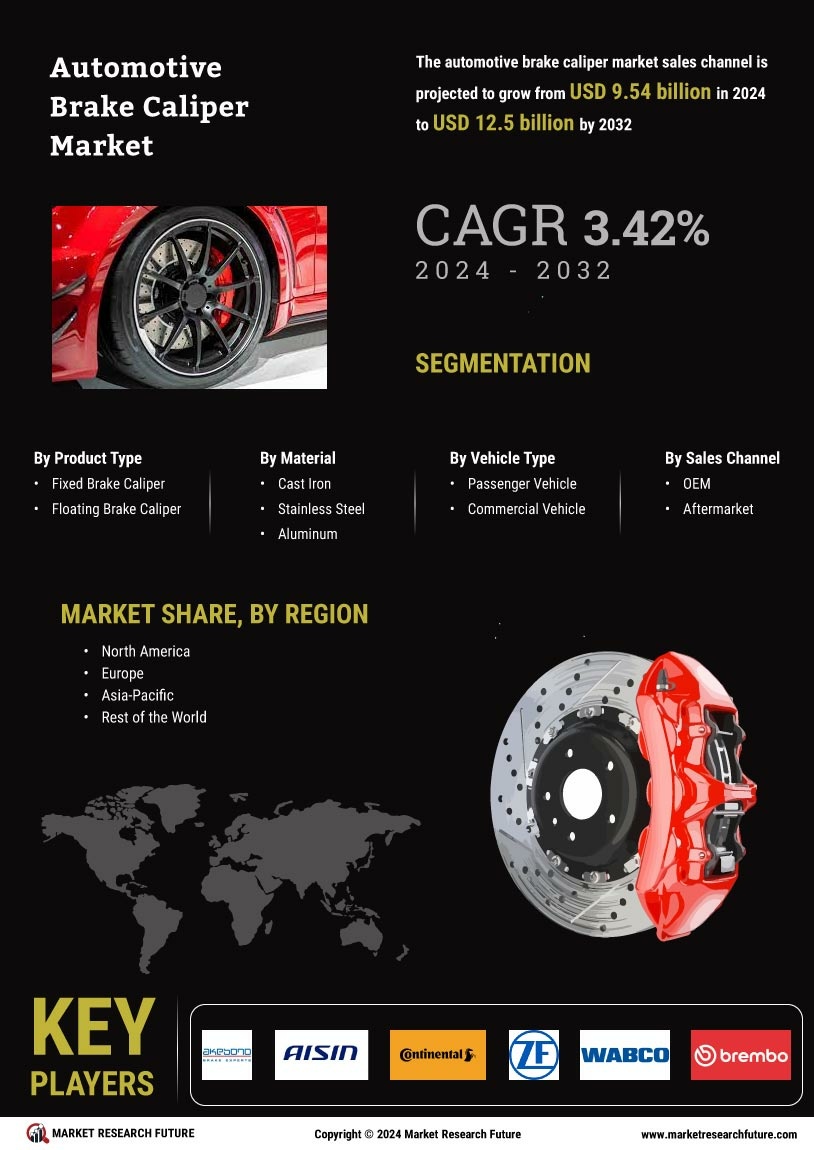 Automotive Brake Caliper Market

The automotive brake caliper market sales channel is projected to grow from USD 9.54 billion in 2024 to USD 12.5 billion by 2032

CAGR 3.42%
2024 - 2032

SEGMENTATION

By Product Type
• Fixed Brake Caliper
• Floating Brake Caliper

By Material
• Cast Iron
• Stainless Steel
• Aluminum

By Vehicle Type
• Passenger Vehicle
• Commercial Vehicle

By Sales Channel
• OEM
• Aftermarket

MARKET SHARE, BY REGION
• North America
• Europe
• Asia-Pacific
• Rest of the World

KEY PLAYERS

akebono BRAKE EXPERTS
AISIN
Continental
ZF
WABCO
brembo

MARKET RESEARCH FUTURE
Copyright © 2024 Market Research Future
www.marketresearchfuture.com