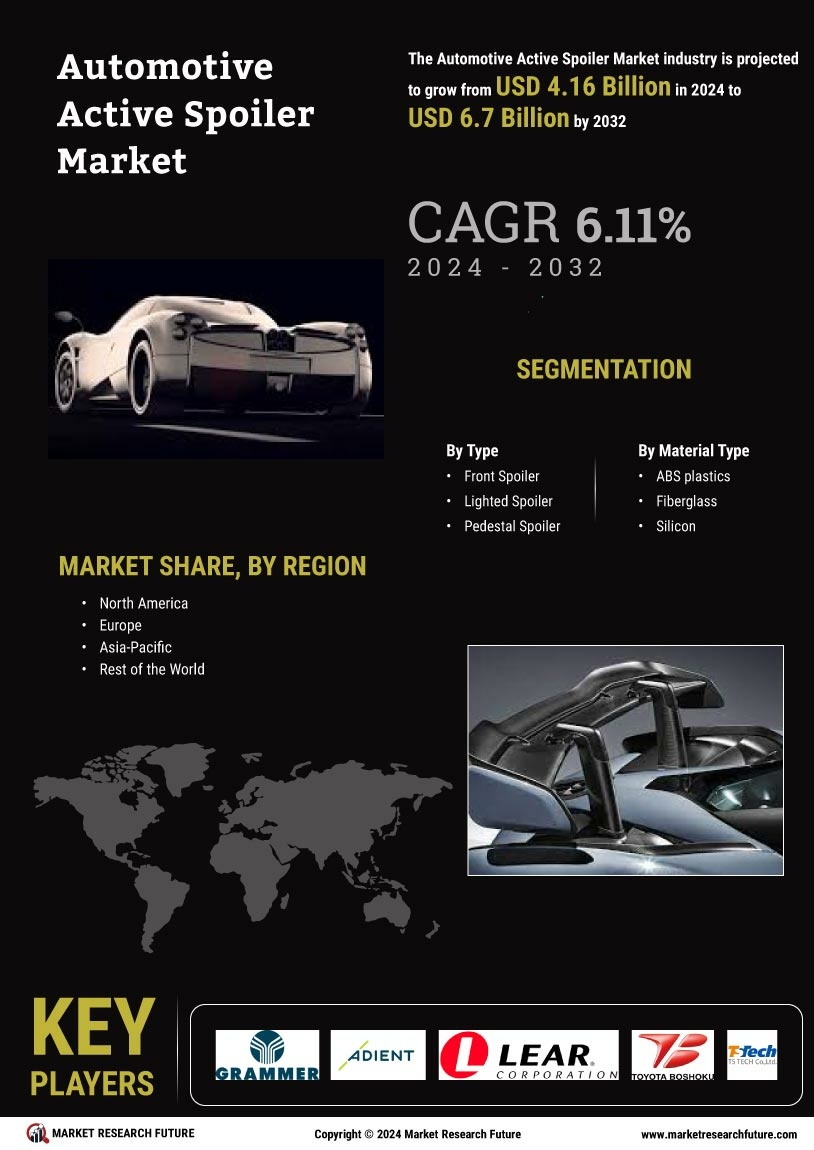 Automotive Active Spoiler Market

The Automotive Active Spoiler Market industry is projected to grow from USD 4.16 Billion in 2024 to USD 6.7 Billion by 2032

CAGR 6.11%
2024 - 2032

SEGMENTATION

By Type
• Front Spoiler
• Lighted Spoiler
• Pedestal Spoiler

By Material Type
• ABS plastics
• Fiberglass
• Silicon

MARKET SHARE, BY REGION
• North America
• Europe
• Asia-Pacific
• Rest of the World

KEY PLAYERS

GRAMMER
ADIENT
LEAR CORPORATION
TOYOTA BOSHOKU
T-Tech TS TECH Co.,Ltd.

MARKET RESEARCH FUTURE
Copyright © 2024 Market Research Future
www.marketresearchfuture.com