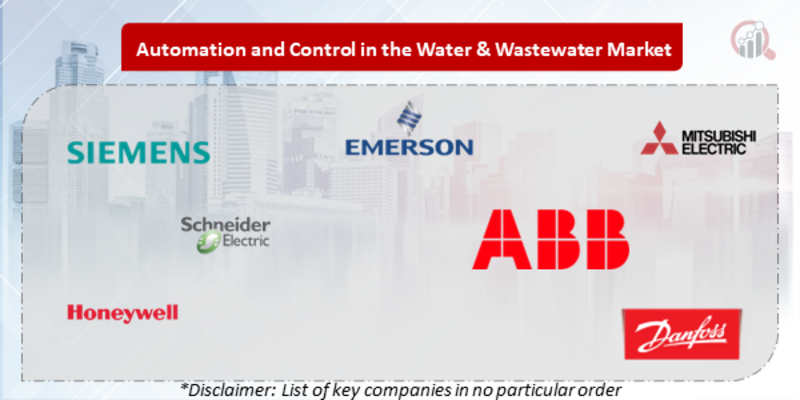 Automation and Control in the Water & Wastewater Market

SIEMENS

EMERSON

MITSUBISHI ELECTRIC

Schneider Electric

ABB

Honeywell

Danfoss

*Disclaimer: List of key companies in no particular order