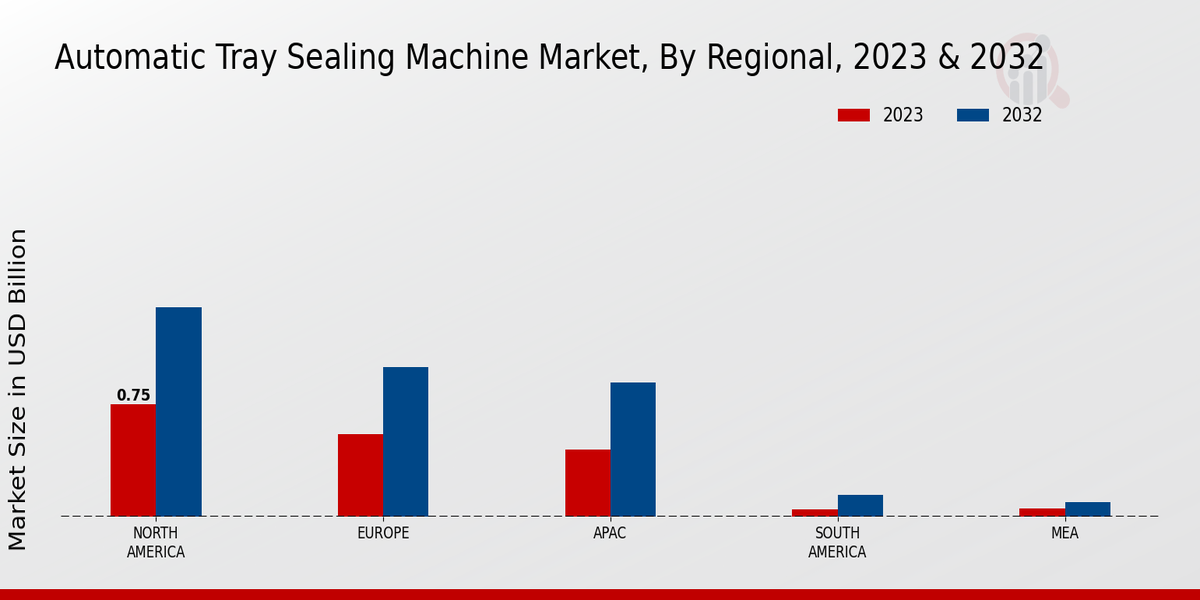 Automatic Tray Sealing Machine Market, By Regional, 2023 & 2032

2023 2032

Market Size in USD Billion

0.75

NORTH AMERICA

EUROPE

APAC

SOUTH AMERICA

MEA