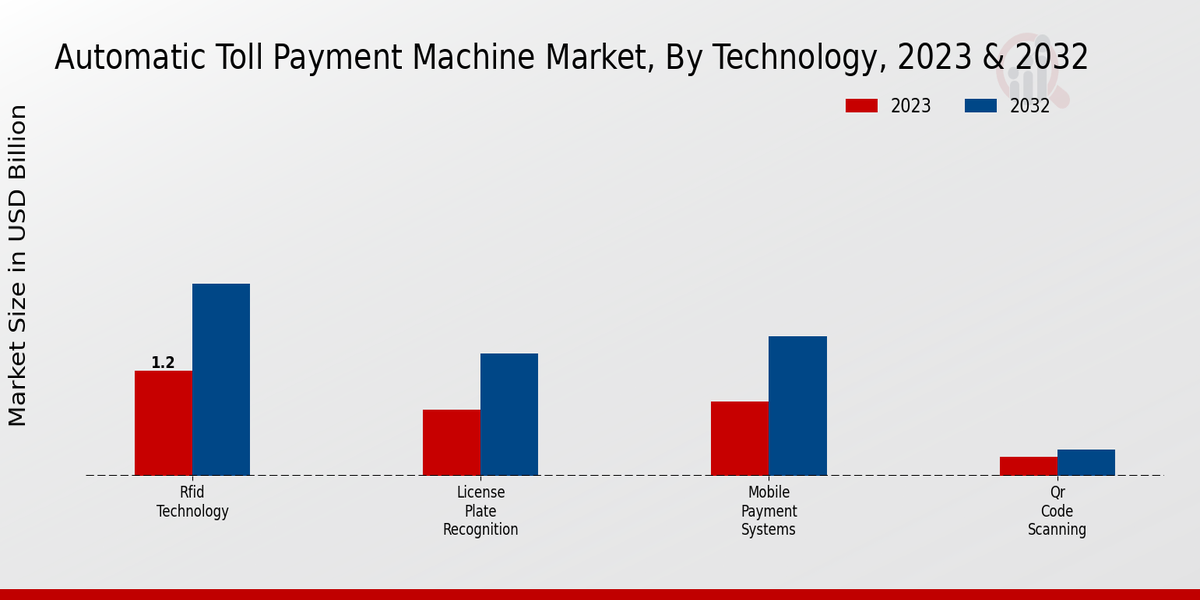 Automatic Toll Payment Machine Market, By Technology, 2023 & 2032

2023
2032

Market Size in USD Billion

1.2

Rfid Technology

License Plate Recognition

Mobile Payment Systems

Qr Code Scanning