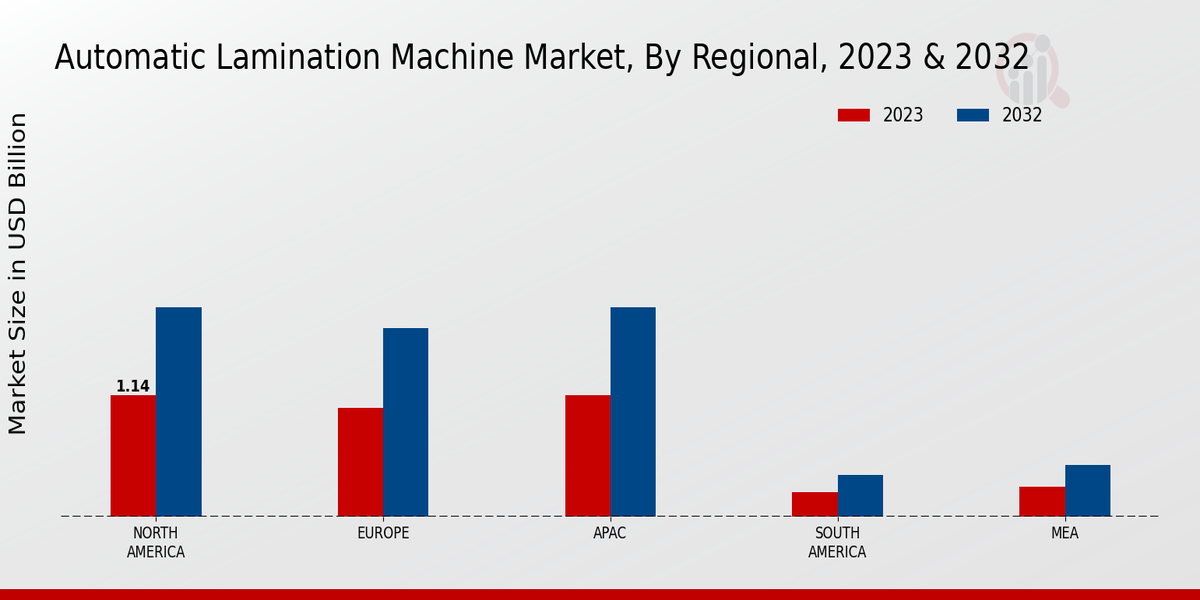 Automatic Lamination Machine Market, By Regional, 2023 & 2032

2023
2032

Market Size in USD Billion

1.14

NORTH AMERICA
EUROPE
APAC
SOUTH AMERICA
MEA