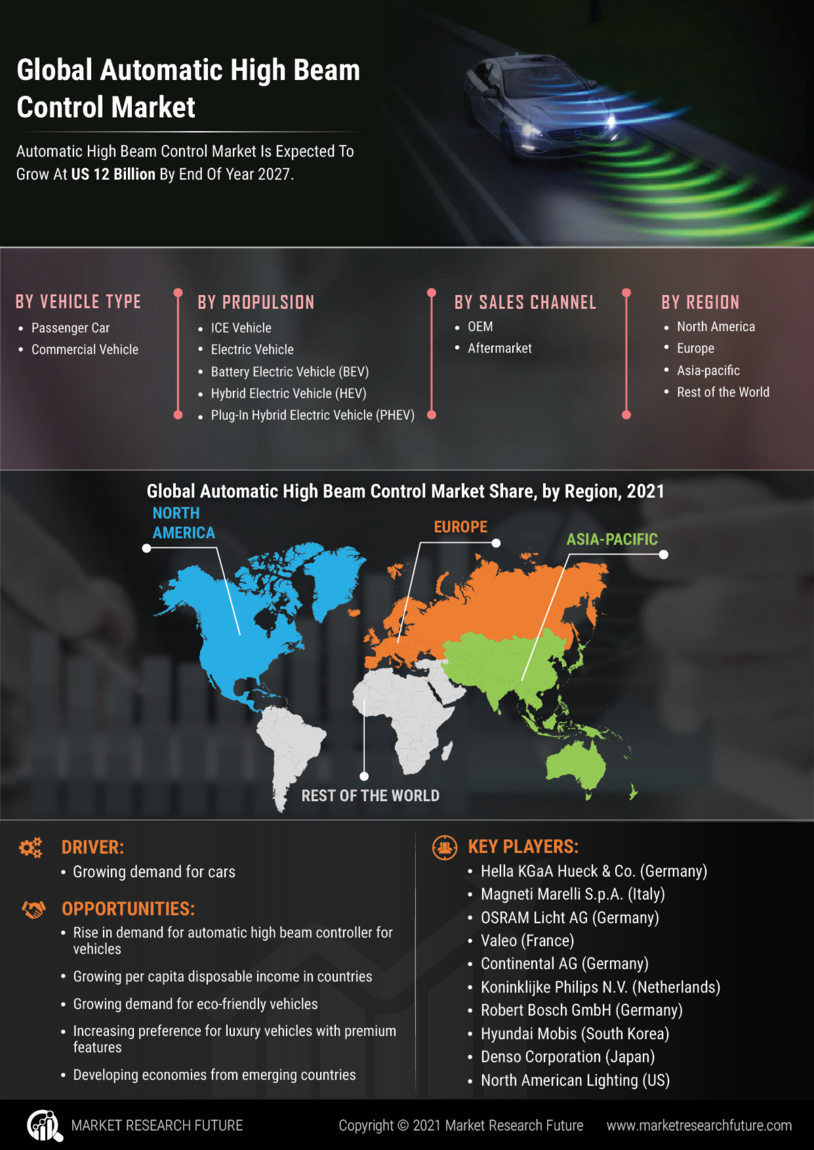 Global Automatic High Beam Control Market

Automatic High Beam Control Market Is Expected To Grow At US 12 Billion By End Of Year 2027.

BY VEHICLE TYPE
• Passenger Car
• Commercial Vehicle

BY PROPULSION
• ICE Vehicle
• Electric Vehicle
• Battery Electric Vehicle (BEV)
• Hybrid Electric Vehicle (HEV)
• Plug-In Hybrid Electric Vehicle (PHEV)

BY SALES CHANNEL
• OEM
• Aftermarket

BY REGION
• North America
• Europe
• Asia-pacific
• Rest of the World

Global Automatic High Beam Control Market Share, by Region, 2021

NORTH AMERICA

EUROPE

ASIA-PACIFIC

REST OF THE WORLD

DRIVER:
• Growing demand for cars

OPPORTUNITIES:
• Rise in demand for automatic high beam controller for vehicles
• Growing per capita disposable income in countries
• Growing demand for eco-friendly vehicles
• Increasing preference for luxury vehicles with premium features
• Developing economies from emerging countries

KEY PLAYERS:
• Hella KGaA Hueck & Co. (Germany)
• Magneti Marelli S.p.A. (Italy)
• OSRAM Licht AG (Germany)
• Valeo (France)
• Continental AG (Germany)
• Koninklijke Philips N.V. (Netherlands)
• Robert Bosch GmbH (Germany)
• Hyundai Mobis (South Korea)
• Denso Corporation (Japan)
• North American Lighting (US)

MARKET RESEARCH FUTURE

Copyright © 2021 Market Research Future

www.marketresearchfuture.com