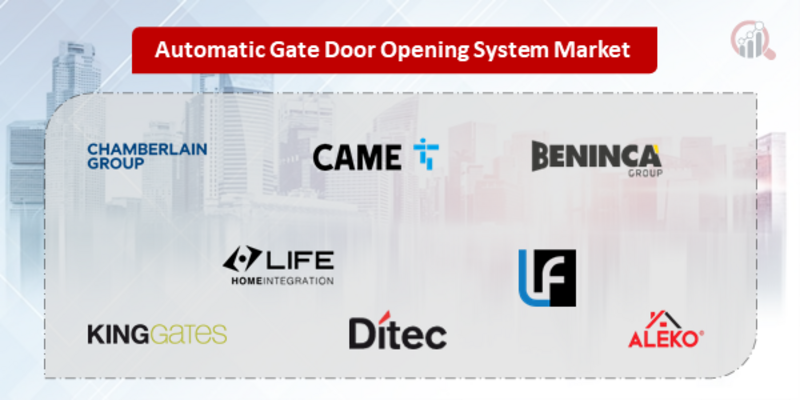 Automatic Gate Door Opening System Market

CHAMBERLAIN GROUP

CAME

BENINCA GROUP

LIFE HOMEINTEGRATION

LF

KINGGATES

Ditec

ALEKO®