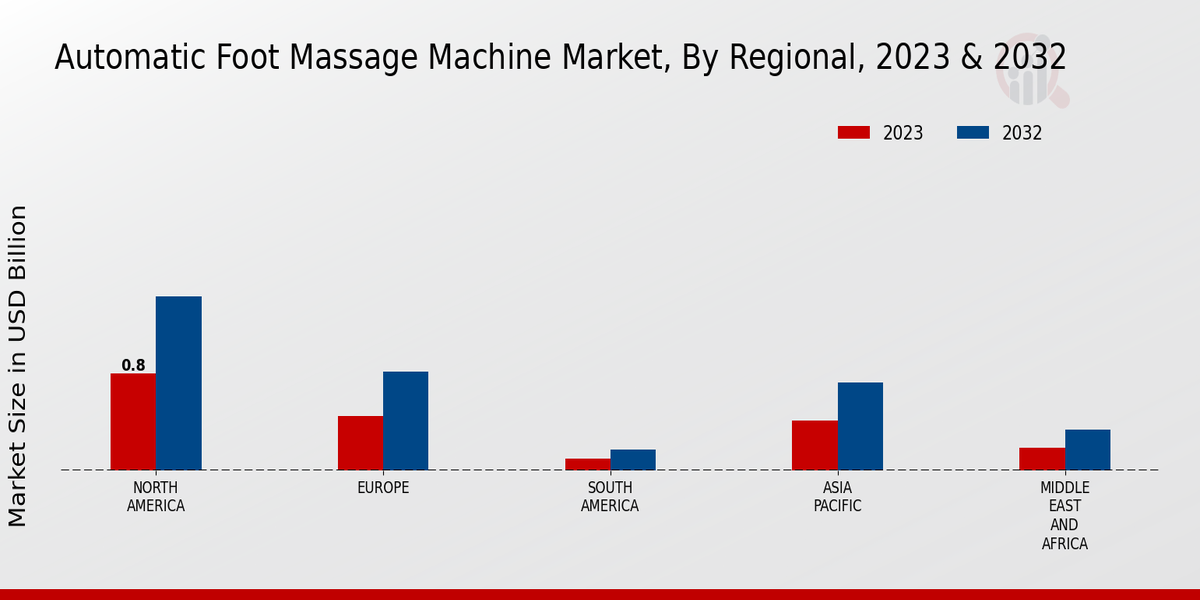 Automatic Foot Massage Machine Market, By Regional, 2023 & 2032

2023
2032

Market Size in USD Billion

0.8

NORTH AMERICA

EUROPE

SOUTH AMERICA

ASIA PACIFIC

MIDDLE EAST AND AFRICA