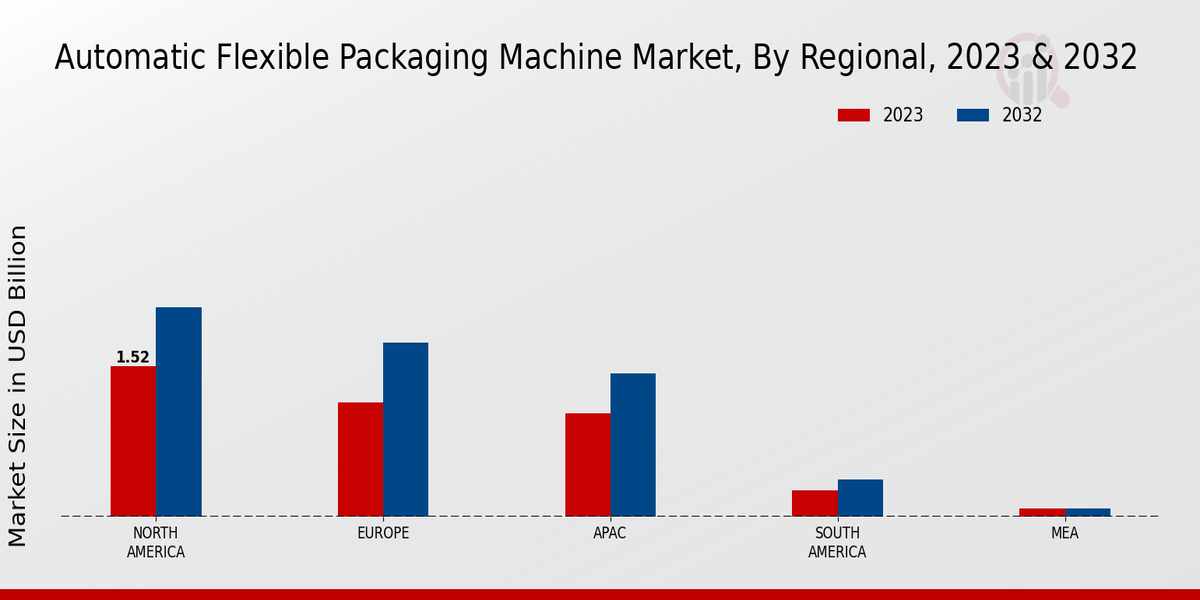 Automatic Flexible Packaging Machine Market, By Regional, 2023 & 2032

2023
2032

Market Size in USD Billion

1.52

NORTH AMERICA
EUROPE
APAC
SOUTH AMERICA
MEA