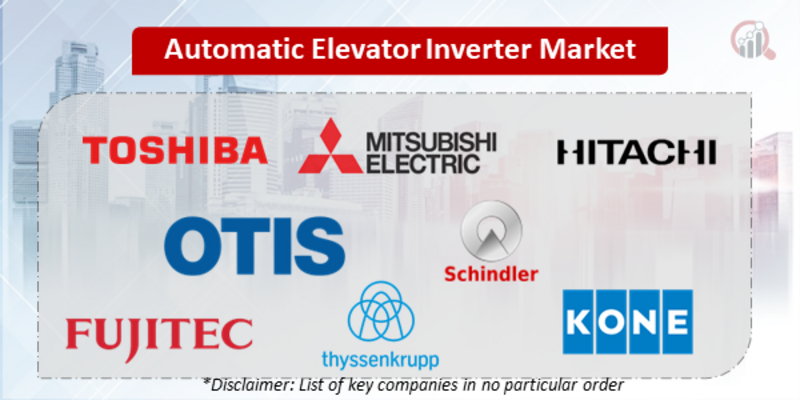 Automatic Elevator Inverter Market

TOSHIBA

MITSUBISHI ELECTRIC

HITACHI

OTIS

Schindler

FUJITEC

thyssenkrupp

KONE

*Disclaimer: List of key companies in no particular order