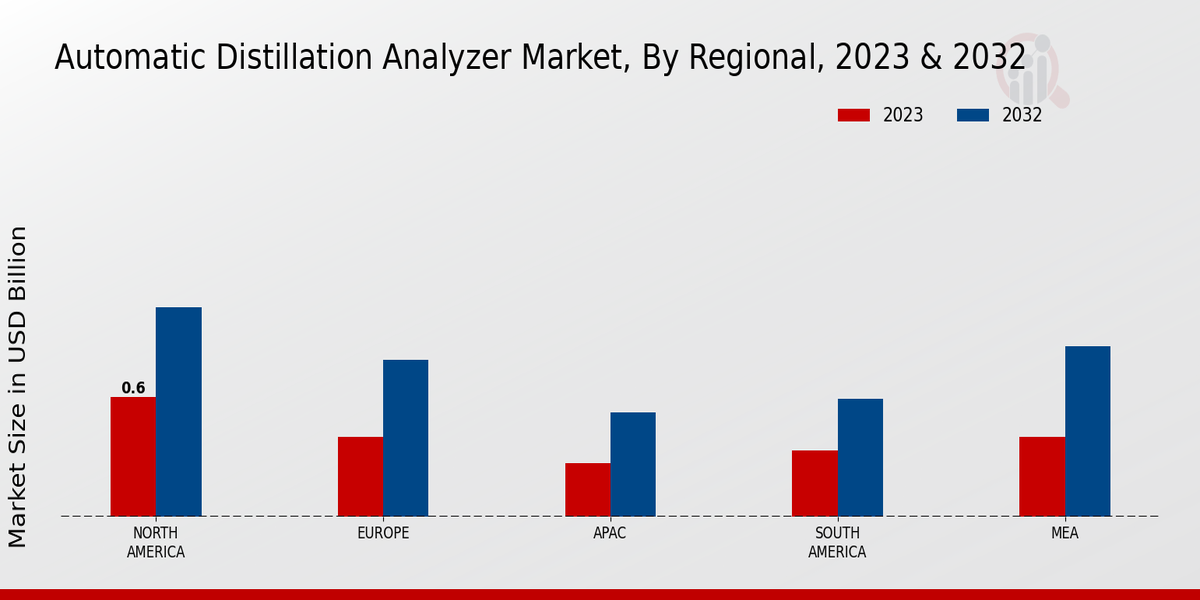 Automatic Distillation Analyzer Market, By Regional, 2023 & 2032

2023
2032

Market Size in USD Billion

0.6

NORTH AMERICA
EUROPE
APAC
SOUTH AMERICA
MEA