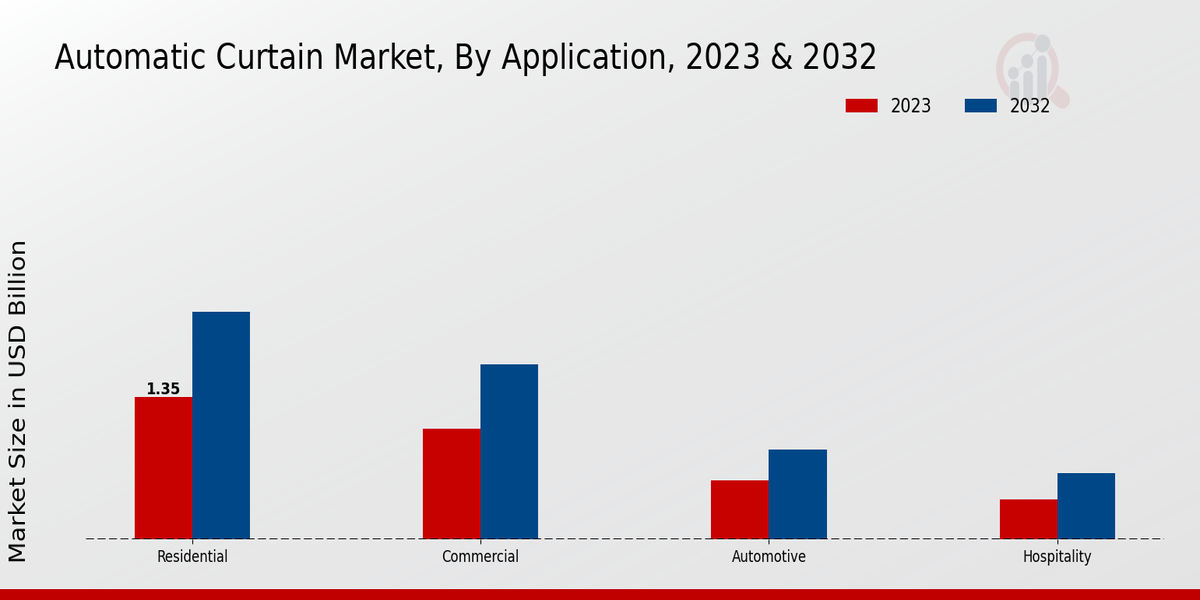 Automatic Curtain Market, By Application, 2023 & 2032

2023
2032

Market Size in USD Billion

1.35

Residential
Commercial
Automotive
Hospitality