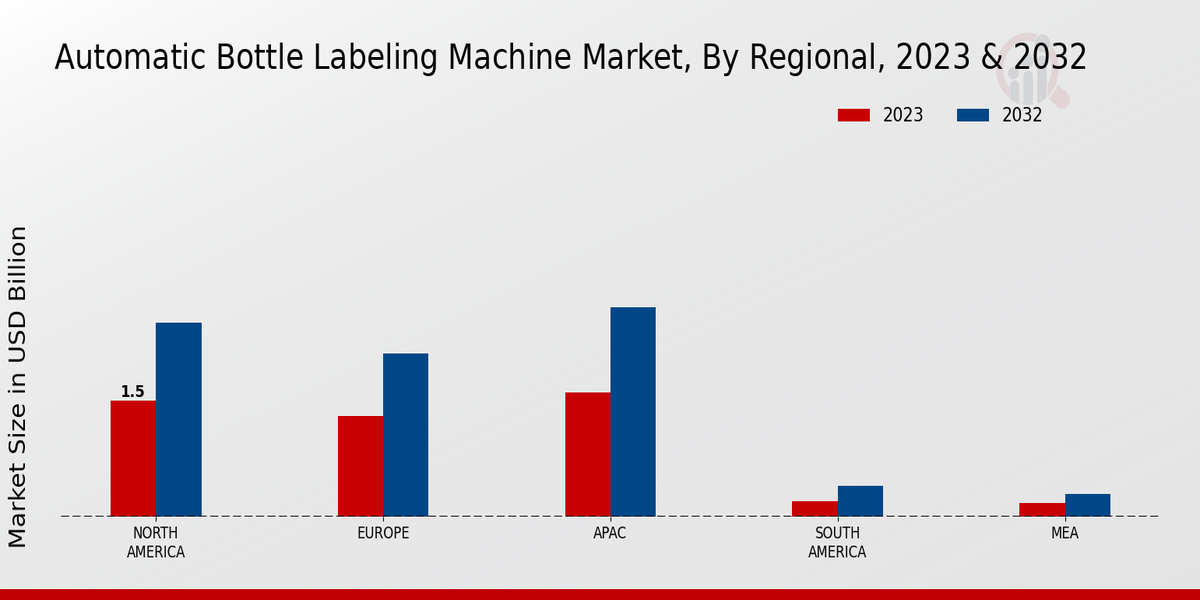 Automatic Bottle Labeling Machine Market, By Regional, 2023 & 2032

2023
2032

Market Size in USD Billion

1.5

NORTH AMERICA
EUROPE
APAC
SOUTH AMERICA
MEA