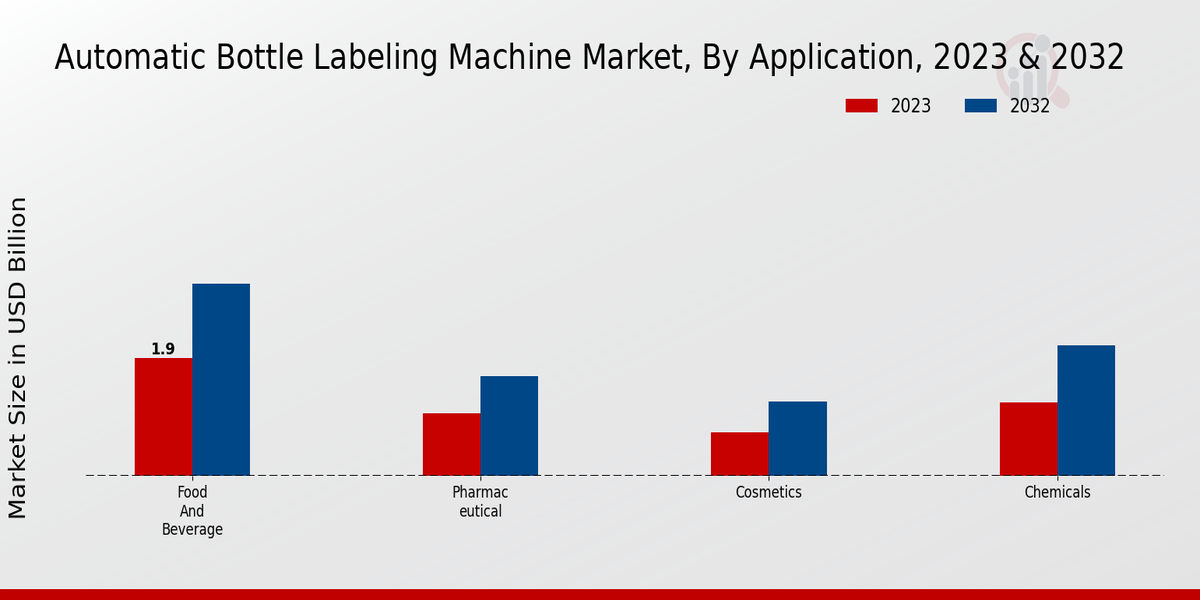 Automatic Bottle Labeling Machine Market, By Application, 2023 & 2032

2023 2032

Market Size in USD Billion

1.9

Food And Beverage

Pharmac eutical

Cosmetics

Chemicals