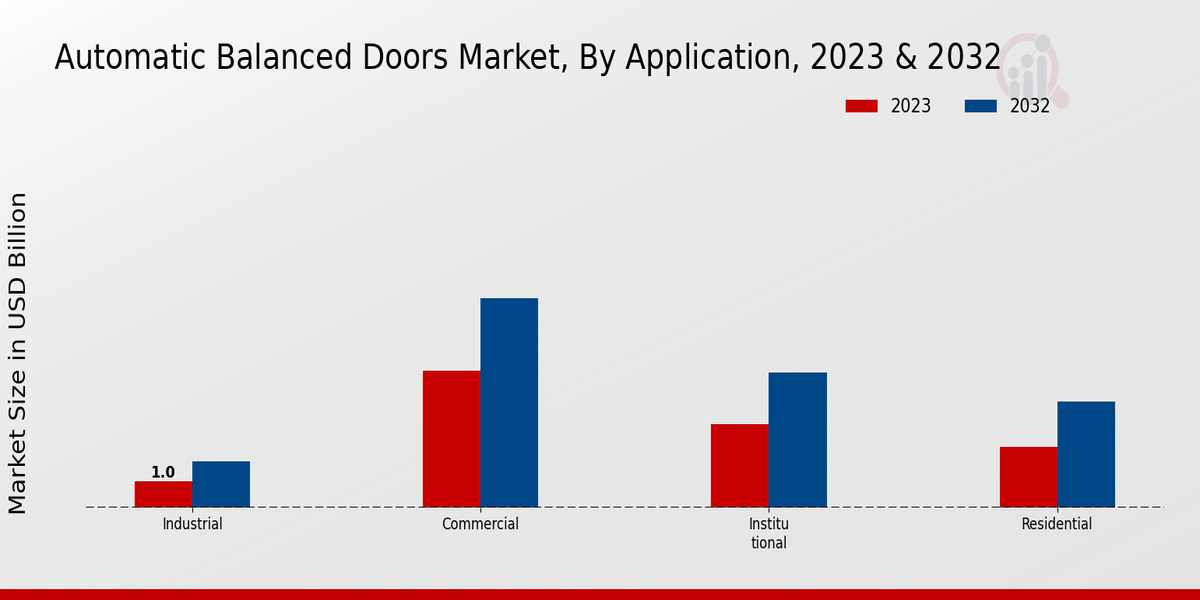 Automatic Balanced Doors Market, By Application, 2023 & 2032

2023
2032

Market Size in USD Billion

1.0

Industrial
Commercial
Institu
tional
Residential