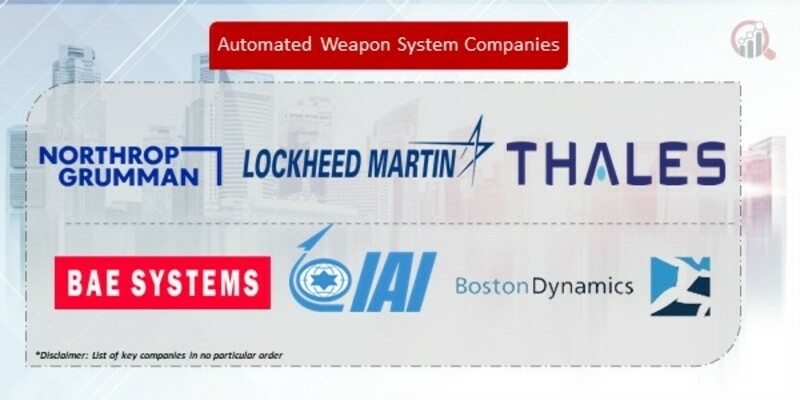 Automated Weapon System Companies

NORTHROP GRUMMAN

LOCKHEED MARTIN

THALES

BAE SYSTEMS

IAI

BostonDynamics

*Disclaimer: List of key companies in no particular order