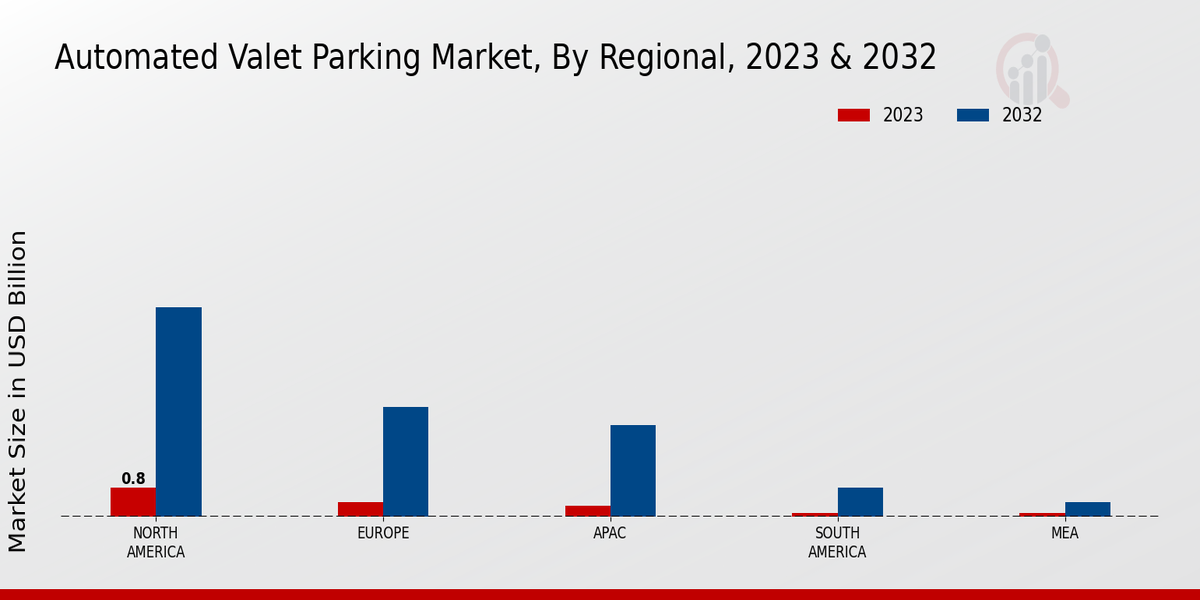 Automated Valet Parking Market, By Regional, 2023 & 2032

2023
2032

Market Size in USD Billion

0.8

NORTH AMERICA
EUROPE
APAC
SOUTH AMERICA
MEA