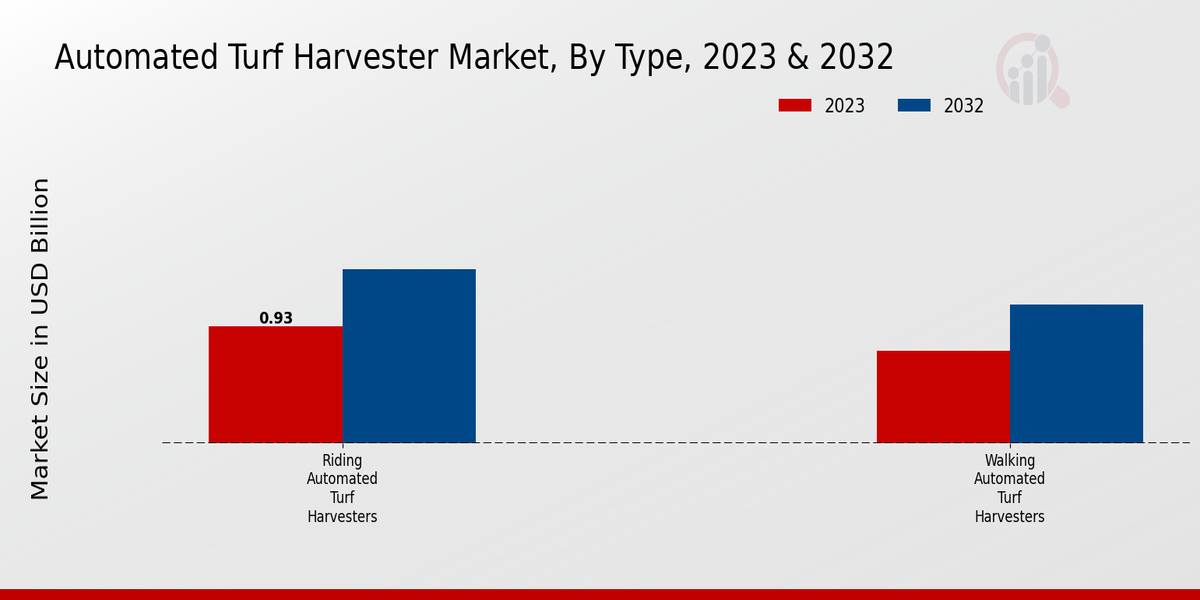 Automated Turf Harvester Market, By Type, 2023 & 2032

2023 2032

Market Size in USD Billion

0.93

Riding Automated Turf Harvesters

Walking Automated Turf Harvesters