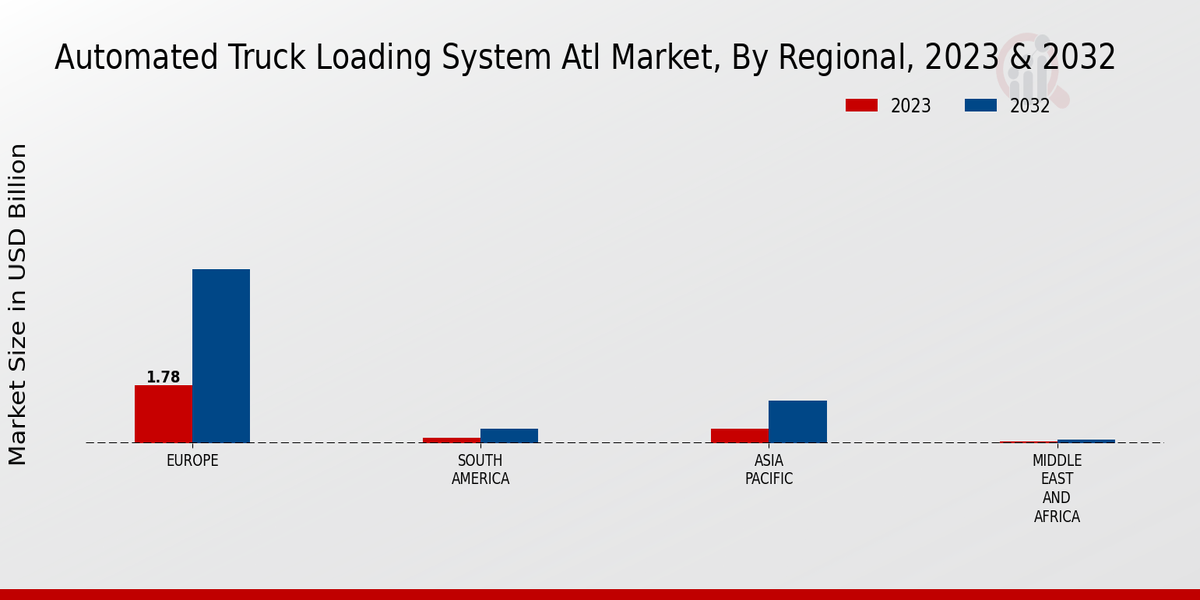 Automated Truck Loading System Atl Market, By Regional, 2023 & 2032

2023
2032

Market Size in USD Billion

1.78

EUROPE
SOUTH AMERICA
ASIA PACIFIC
MIDDLE EAST AND AFRICA